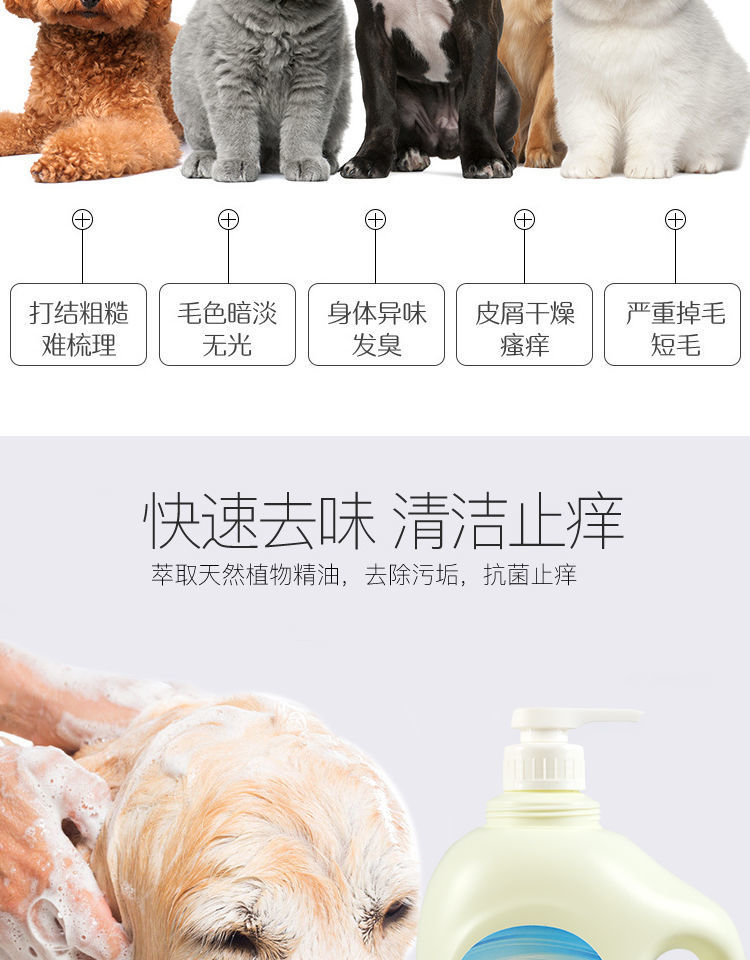 打结粗糙
难梳理

毛色暗淡
无光

身体异味
发臭

皮屑干燥
瘙痒

严重掉毛
短毛

快速去味 清洁止痒

萃取天然植物精油，去除污垢，抗菌止痒