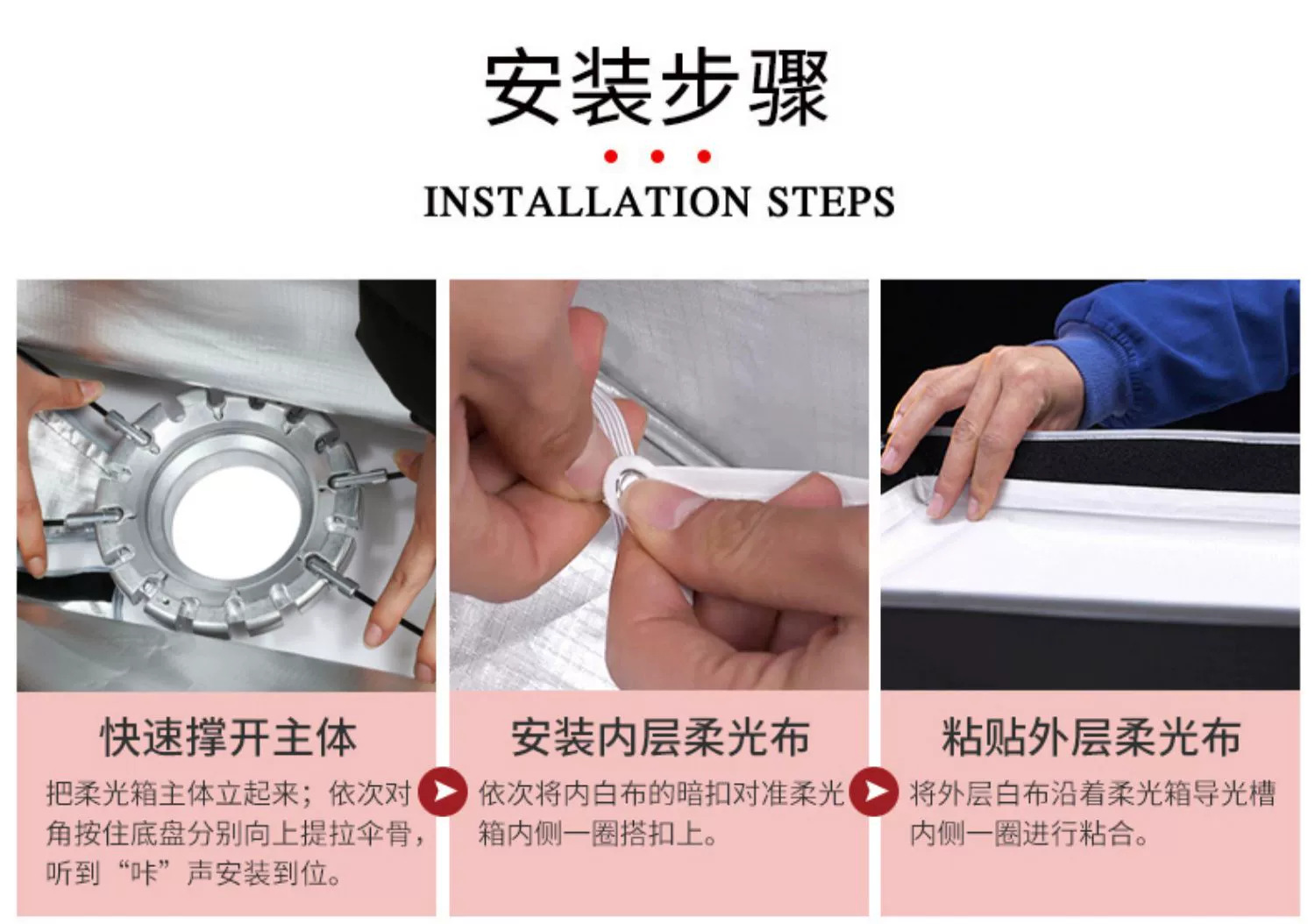 安装步骤

INSTALLATION STEPS

快速撑开主体

把柔光箱主体立起来；依次对角按住底盘分别向上提拉伞骨，听到“咔”声安装到位。

安装内层柔光布

依次将内白布的暗扣对准柔光箱内侧一圈搭扣上。

粘贴外层柔光布

将外层白布沿着柔光箱导光槽内侧一圈进行粘合。