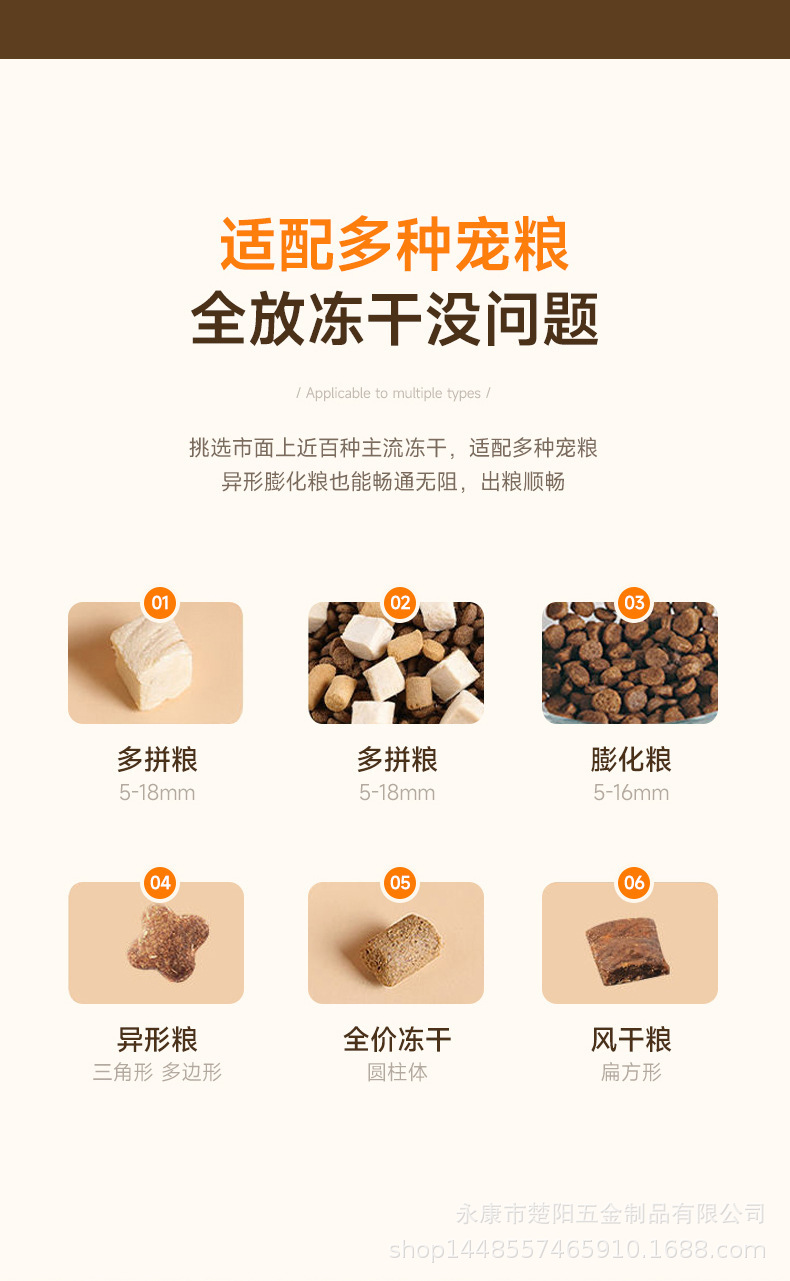 适配多种宠粮
全放冻干没问题

/ Applicable to multiple types /

挑选市面上近百种主流冻干，适配多种宠粮
异形膨化粮也能畅通无阻，出粮顺畅

01
多拼粮
5-18mm

02
多拼粮
5-18mm

03
膨化粮
5-16mm

04
异形粮
三角形 多边形

05
全价冻干
圆柱体

06
风干粮
扁方形

永康市楚阳五金制品有限公司
shop1448557465910.1688.com