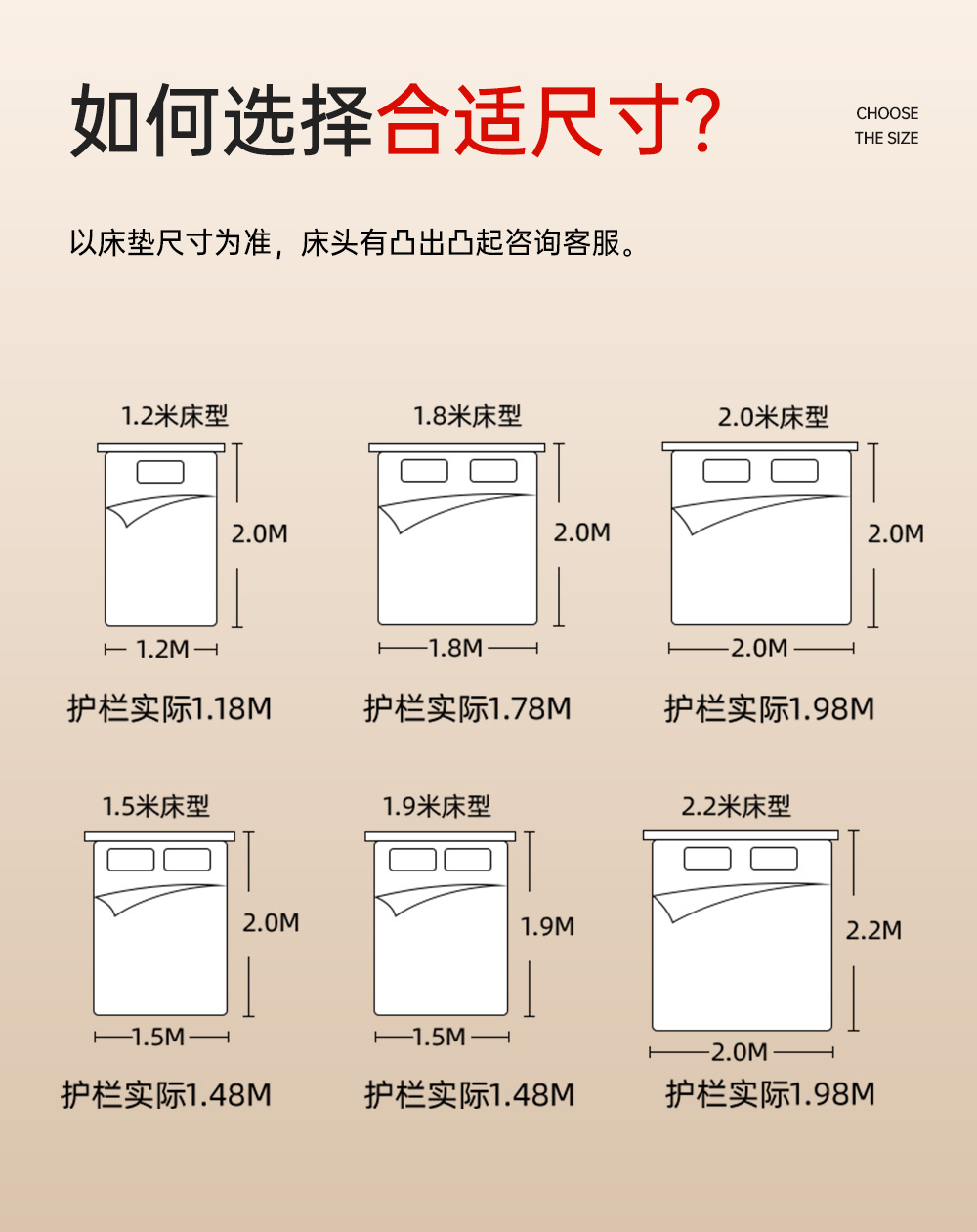 如何选择合适尺寸?

CHOOSE
THE SIZE

以床垫尺寸为准，床头有凸出凸起咨询客服。

1.2米床型

2.0M

1.2M

护栏实际1.18M

1.8米床型

2.0M

1.8M

护栏实际1.78M

2.0米床型

2.0M

2.0M

护栏实际1.98M

1.5米床型

2.0M

1.5M

护栏实际1.48M

1.9米床型

1.9M

1.5M

护栏实际1.48M

2.2米床型

2.2M

2.0M

护栏实际1.98M