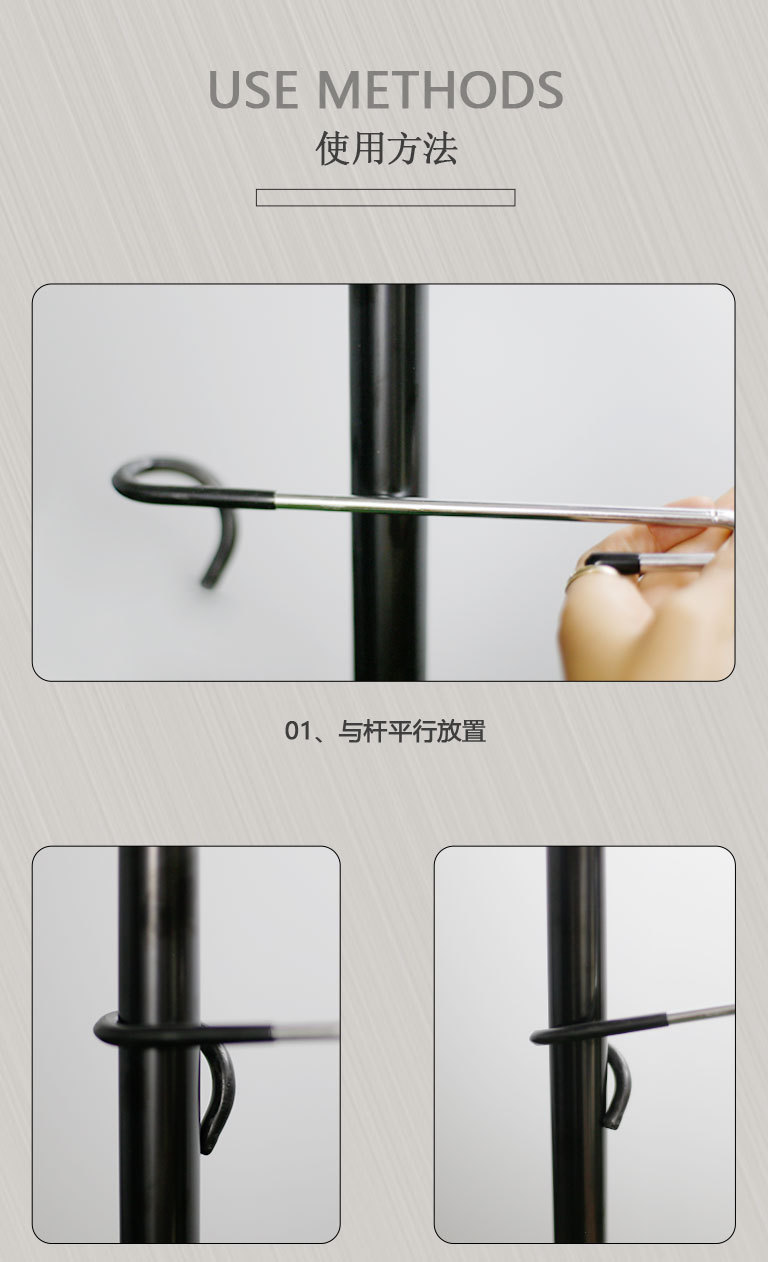 USE METHODS
使用方法

01、与杆平行放置