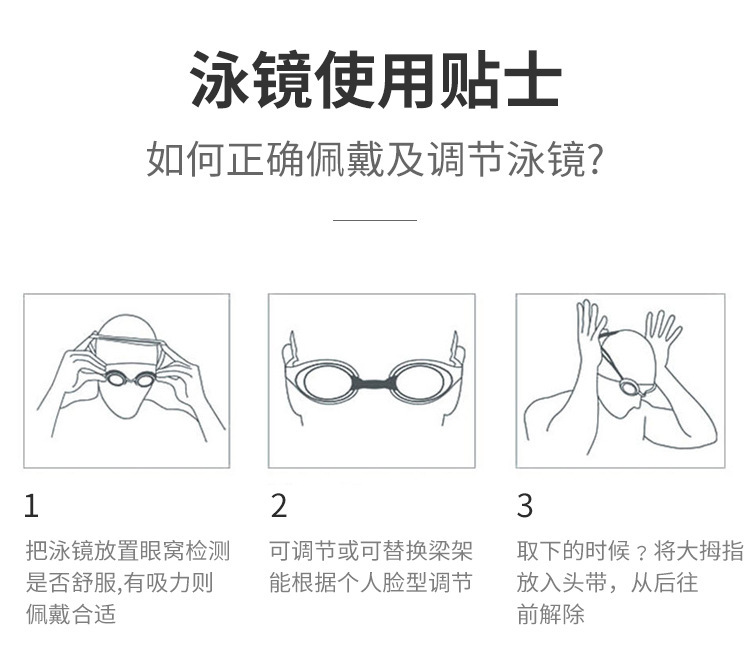 泳镜使用贴士

如何正确佩戴及调节泳镜?

1

把泳镜放置眼窝检测是否舒服,有吸力则佩戴合适

2

可调节或可替换梁架能根据个人脸型调节

3

取下的时候？将大拇指放入头带，从后往前解除