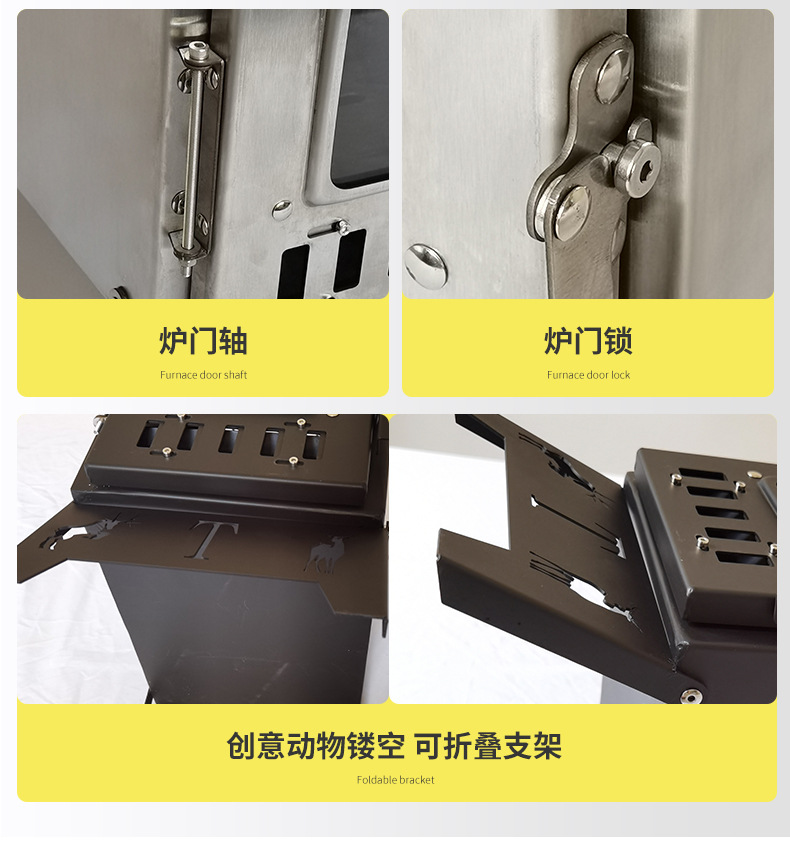 炉门轴
Furnace door shaft

炉门锁
Furnace door lock

T

创意动物镂空 可折叠支架
Foldable bracket