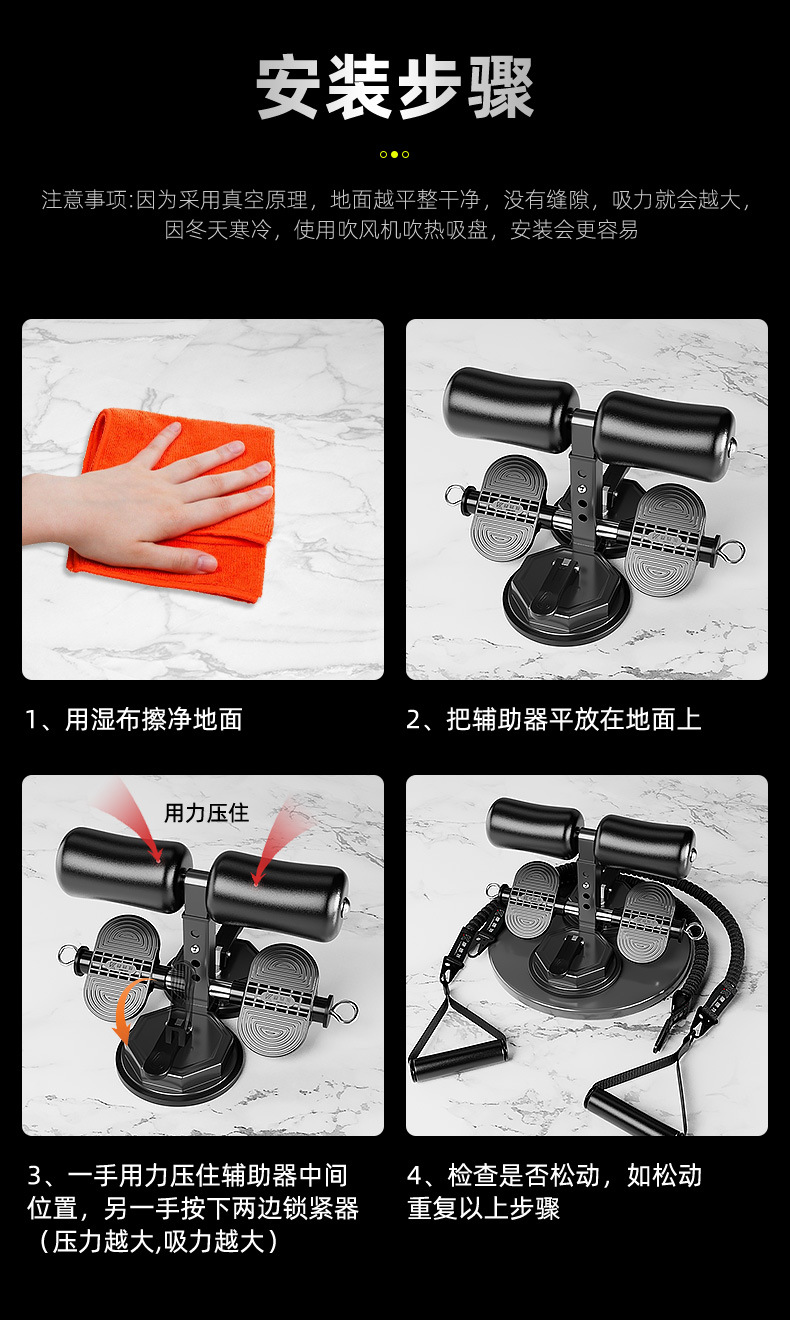 安装步骤

注意事项:因为采用真空原理，地面越平整干净，没有缝隙，吸力就会越大，因冬天寒冷，使用吹风机吹热吸盘，安装会更容易

1、用湿布擦净地面

2、把辅助器平放在地面上

用力压住

3、一手用力压住辅助器中间位置，另一手按下两边锁紧器（压力越大,吸力越大）

4、检查是否松动，如松动重复以上步骤