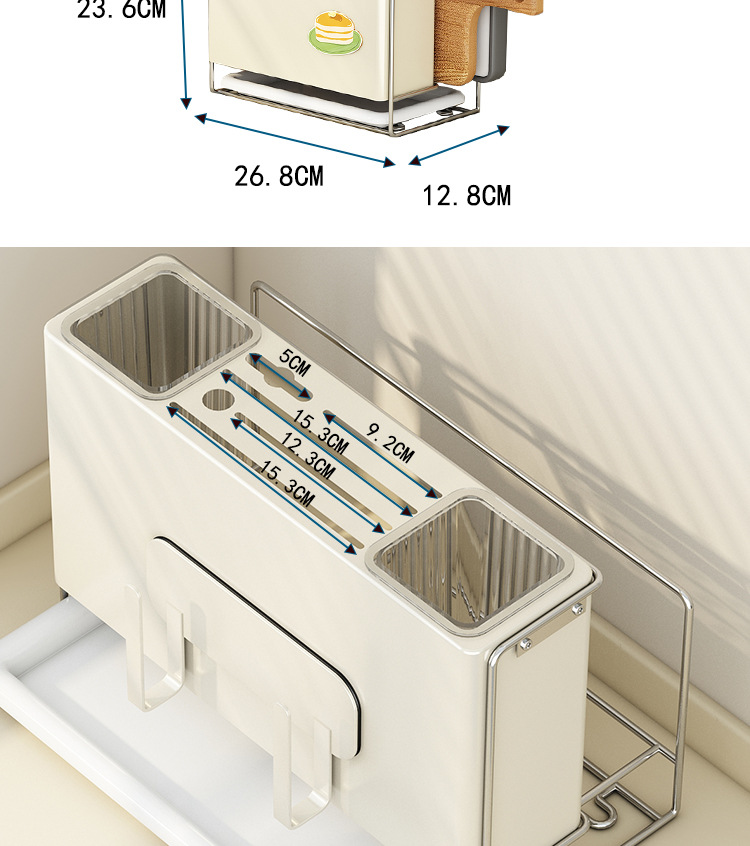 23.6CM

26.8CM

12.8CM

5CM

15.3CM

9.2CM

12.3CM

15.3CM