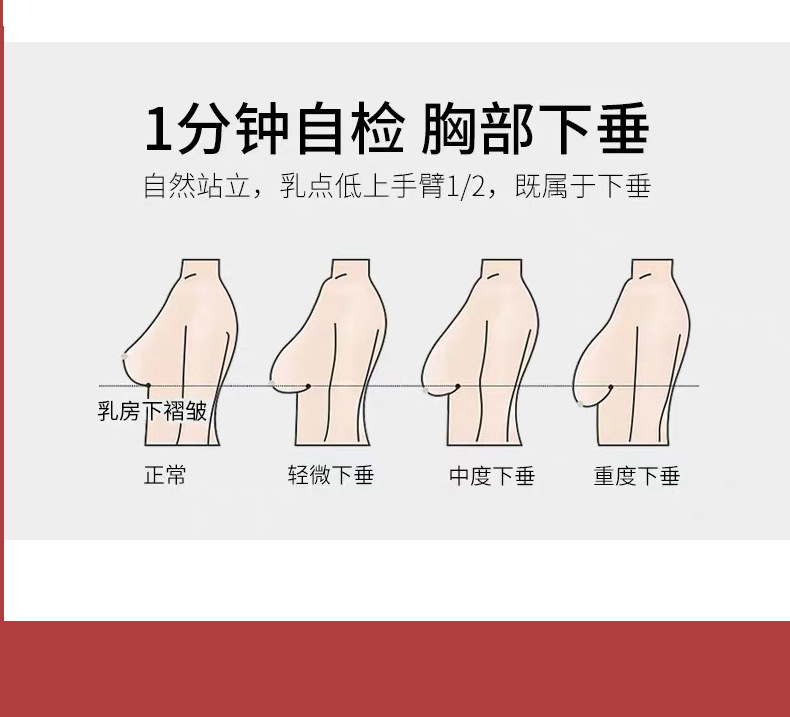 1分钟自检 胸部下垂

自然站立，乳点低上手臂1/2，既属于下垂

乳房下褶皱

正常

轻微下垂

中度下垂

重度下垂