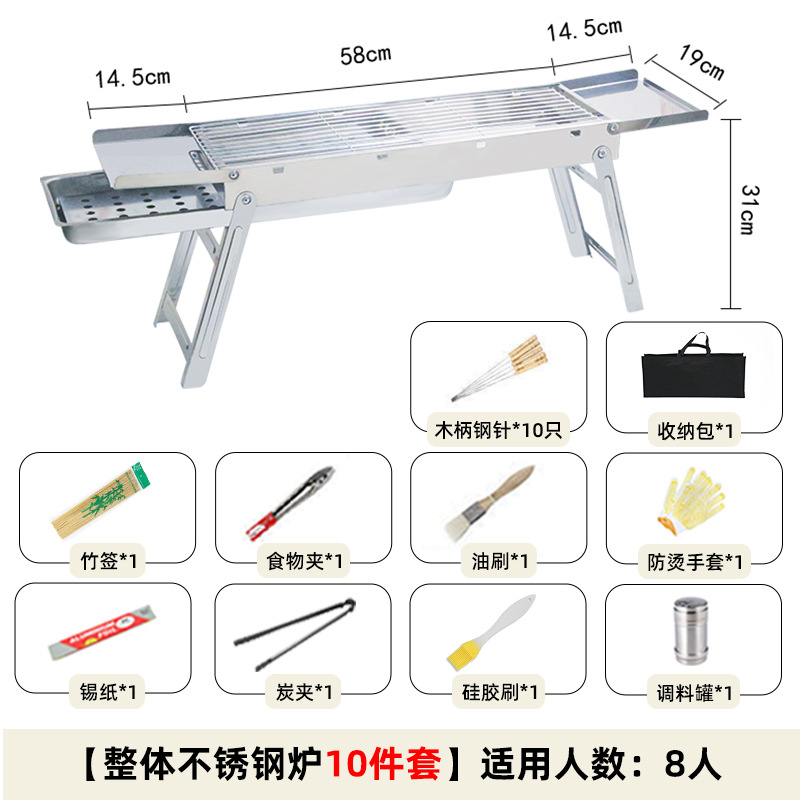 14.5cm
58cm
14.5cm
19cm
31cm

木柄钢针*10只
收纳包*1
竹签*1
食物夹*1
油刷*1
防烫手套*1
锡纸*1
炭夹*1
硅胶刷*1
调料罐*1

【整体不锈钢炉10件套】适用人数：8人