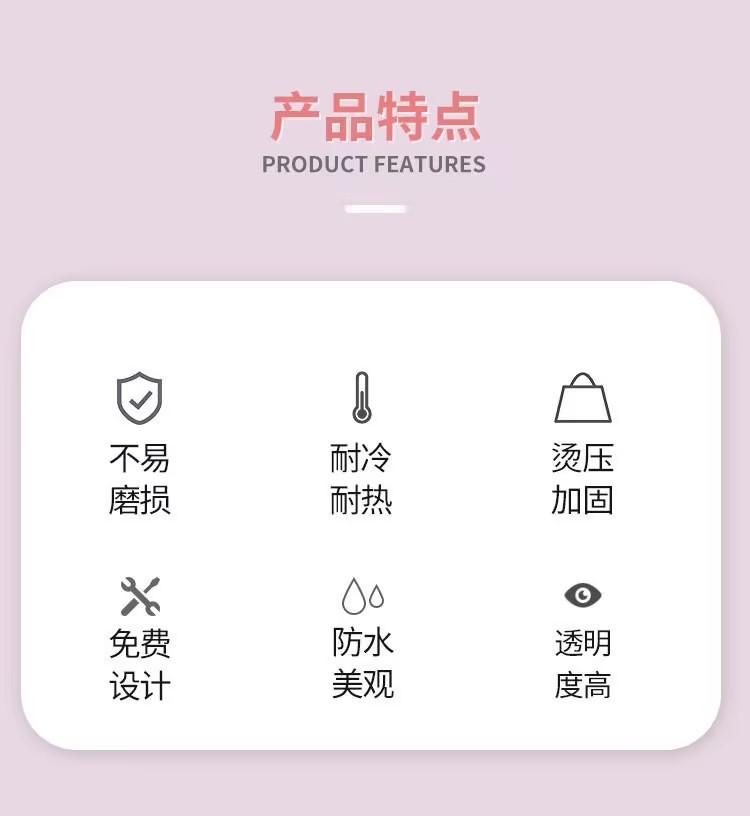 产品特点
PRODUCT FEATURES

不易
磨损

耐冷
耐热

烫压
加固

免费
设计

防水
美观

透明
度高