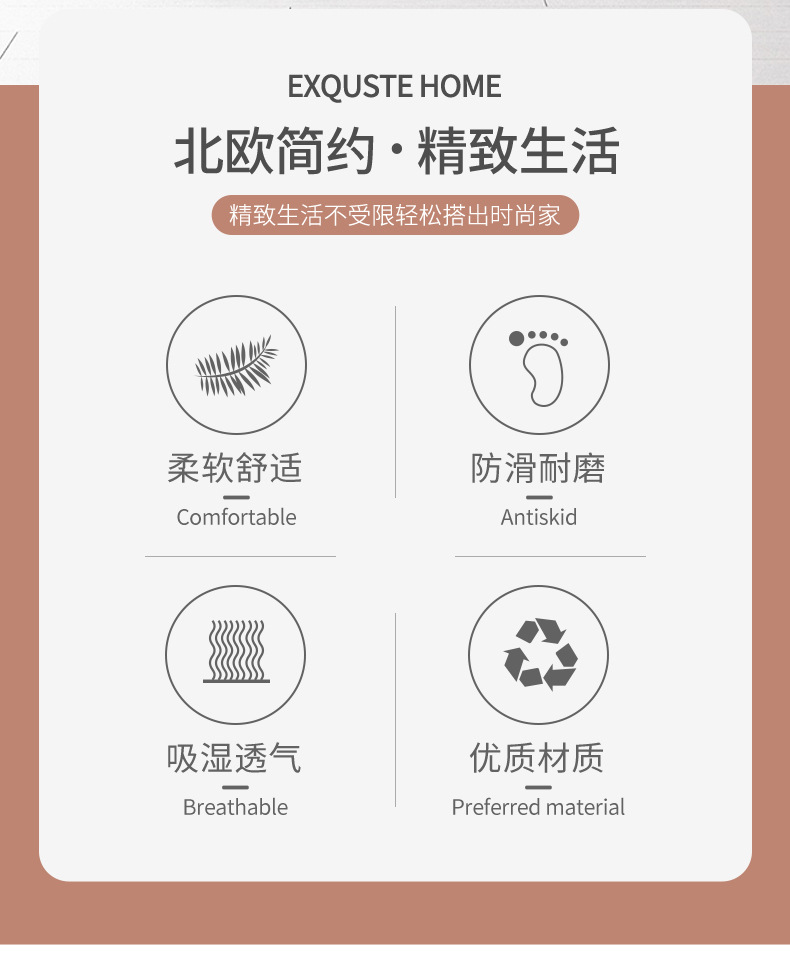 EXQUSTE HOME

北欧简约·精致生活

精致生活不受限轻松搭出时尚家

柔软舒适

Comfortable

防滑耐磨

Antiskid

吸湿透气

Breathable

优质材质

Preferred material