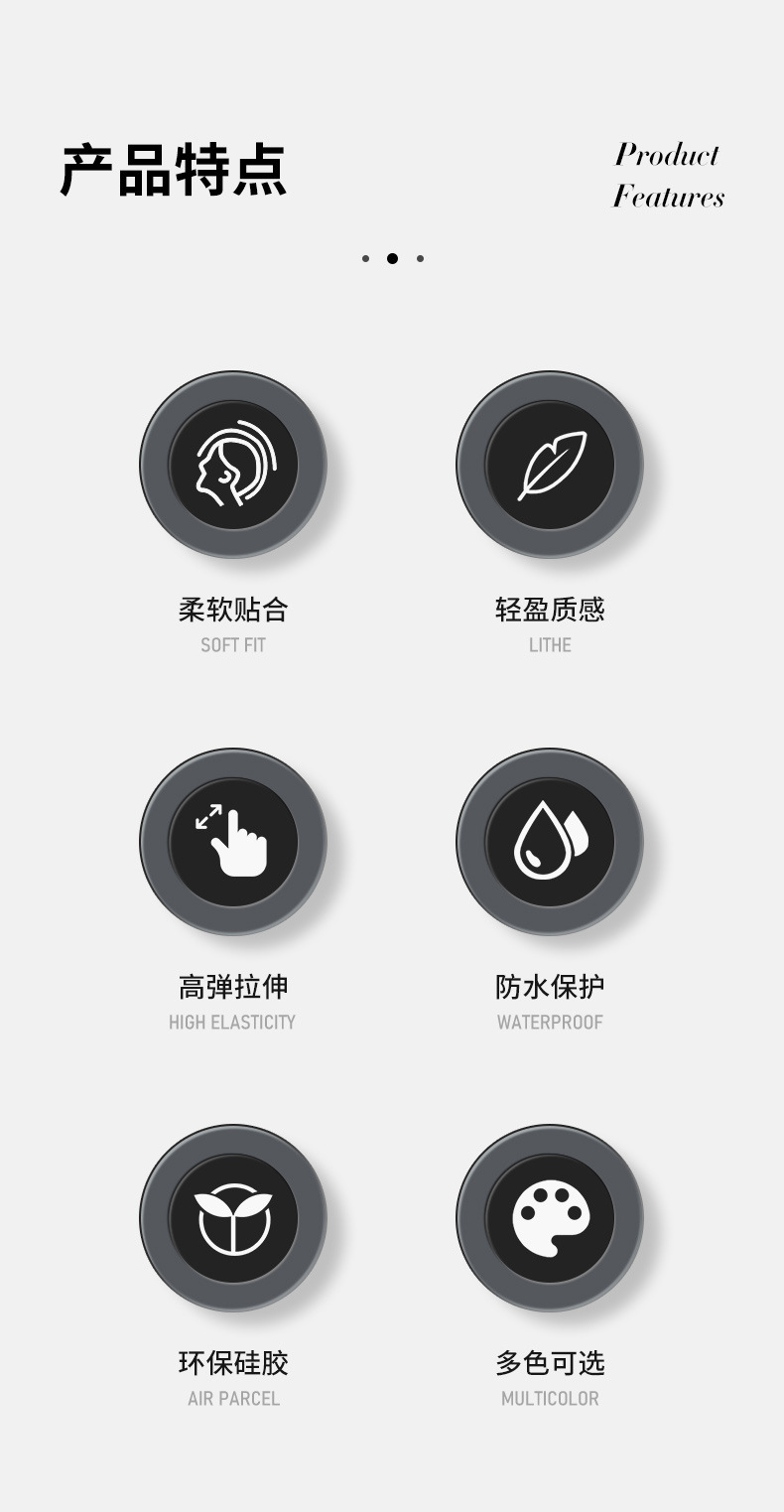 产品特点

Product
Features

柔软贴合
SOFT FIT

轻盈质感
LITHE

高弹拉伸
HIGH ELASTICITY

防水保护
WATERPROOF

环保硅胶
AIR PARCEL

多色可选
MULTICOLOR