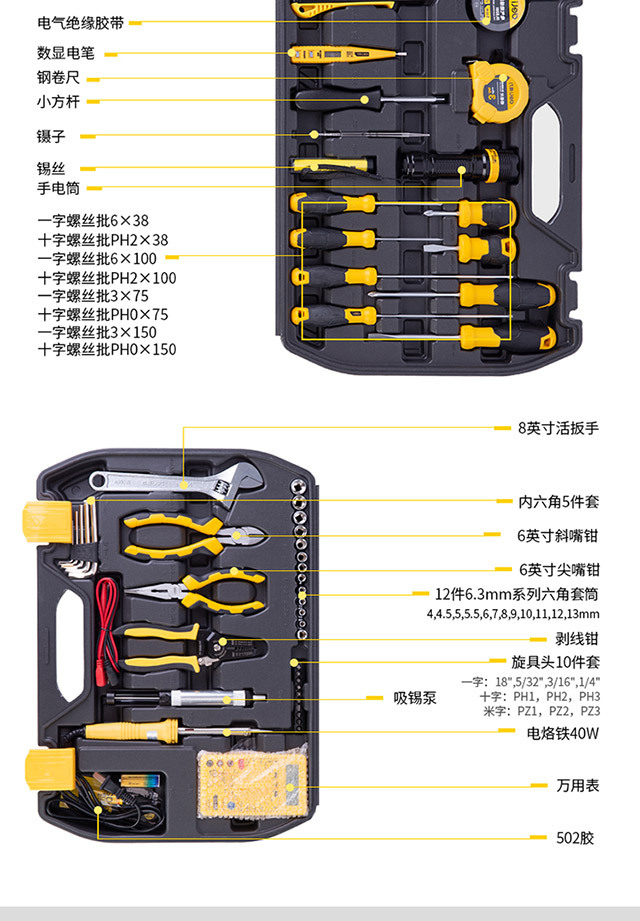 电气绝缘胶带
数显电笔
钢卷尺
小方杆
镊子
锡丝
手电筒

一字螺丝批6×38
十字螺丝批PH2×38
一字螺丝批6×100
十字螺丝批PH2×100
一字螺丝批3×75
十字螺丝批PH0×75
一字螺丝批3×150
十字螺丝批PH0×150

8英寸活扳手
内六角5件套
6英寸斜嘴钳
6英寸尖嘴钳
12件6.3mm系列六角套筒
4,4.5,5,5.5,6,7,8,9,10,11,12,13mm
剥线钳
旋具头10件套
一字：18",5/32",3/16",1/4"
十字：PH1，PH2，PH3
米字：PZ1，PZ2，PZ3
吸锡泵
电烙铁40W
万用表
502胶