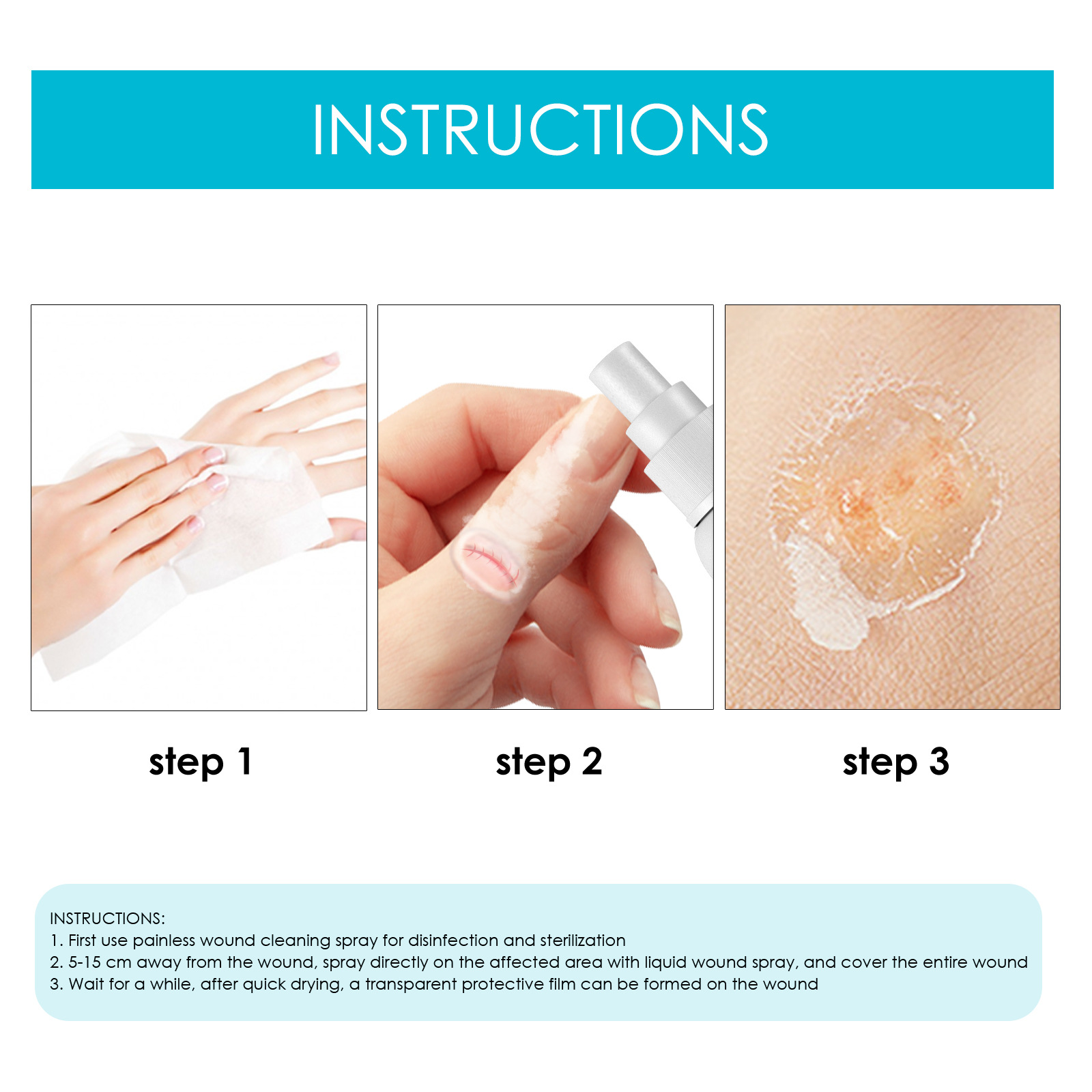 INSTRUCTIONS

step 1

step 2

step 3

INSTRUCTIONS:
1. First use painless wound cleaning spray for disinfection and sterilization
2. 5-15 cm away from the wound, spray directly on the affected area with liquid wound spray, and cover the entire wound
3. Wait for a while, after quick drying, a transparent protective film can be formed on the wound