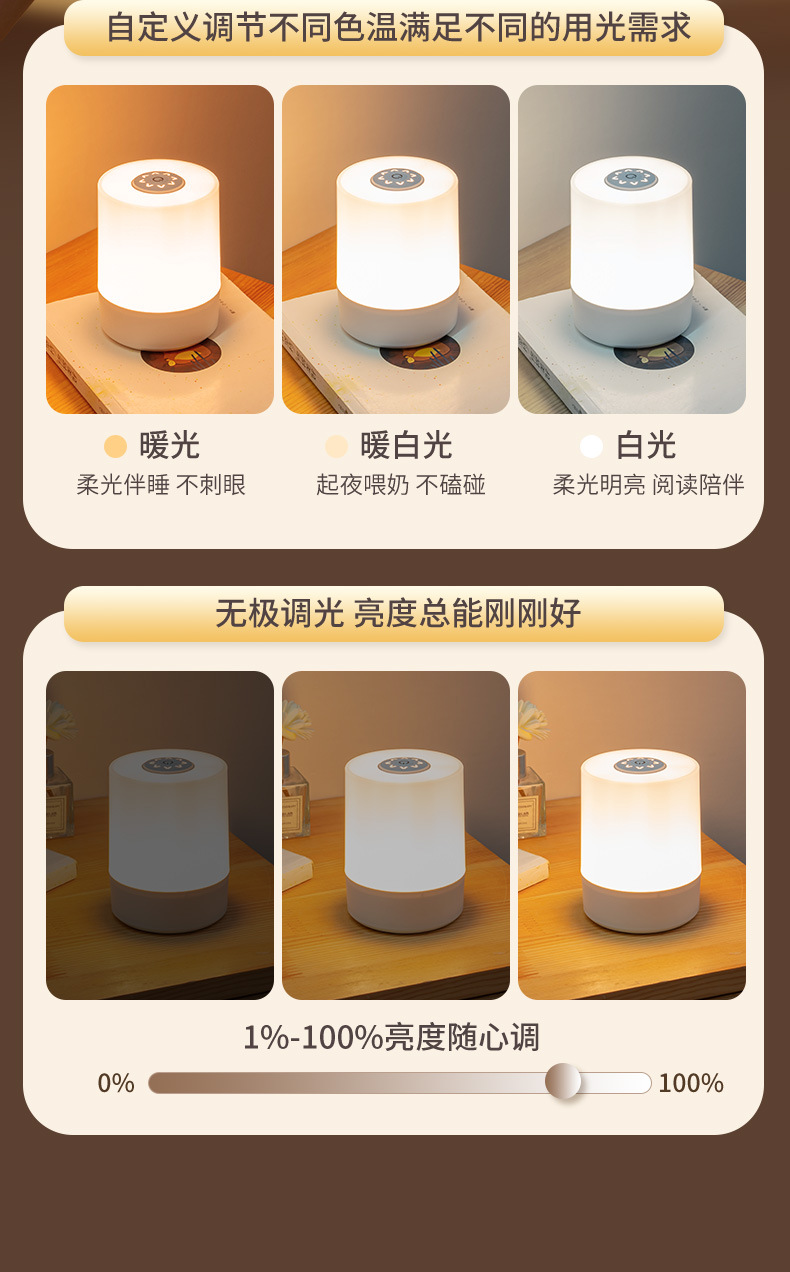 自定义调节不同色温满足不同的用光需求

暖光
柔光伴睡 不刺眼

暖白光
起夜喂奶 不磕碰

白光
柔光明亮 阅读陪伴

无极调光 亮度总能刚刚好

1%-100%亮度随心调

0%

100%