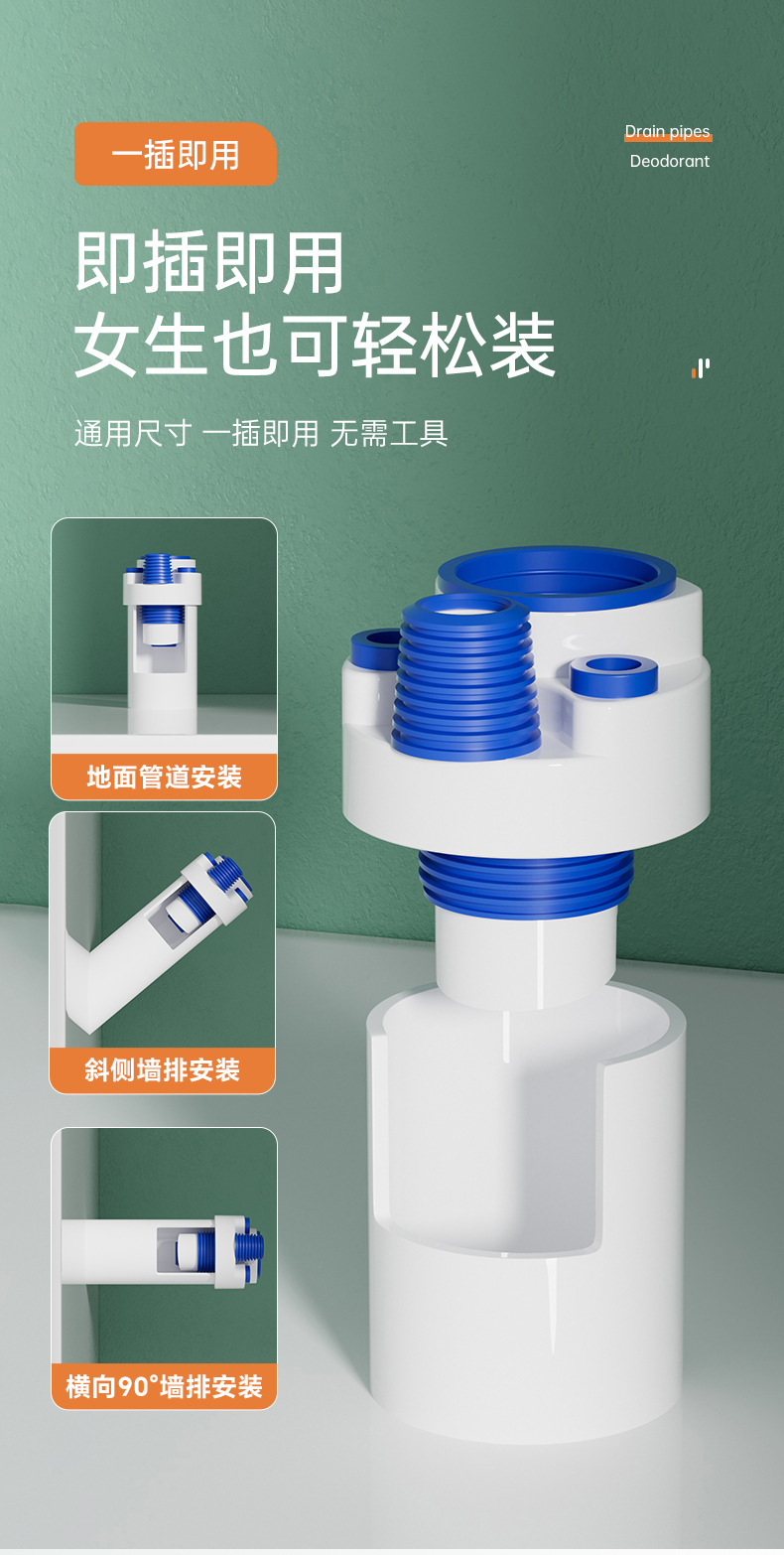 一插即用

Drain pipes
Deodorant

即插即用
女生也可轻松装

通用尺寸 一插即用 无需工具

地面管道安装

斜侧墙排安装

横向90°墙排安装