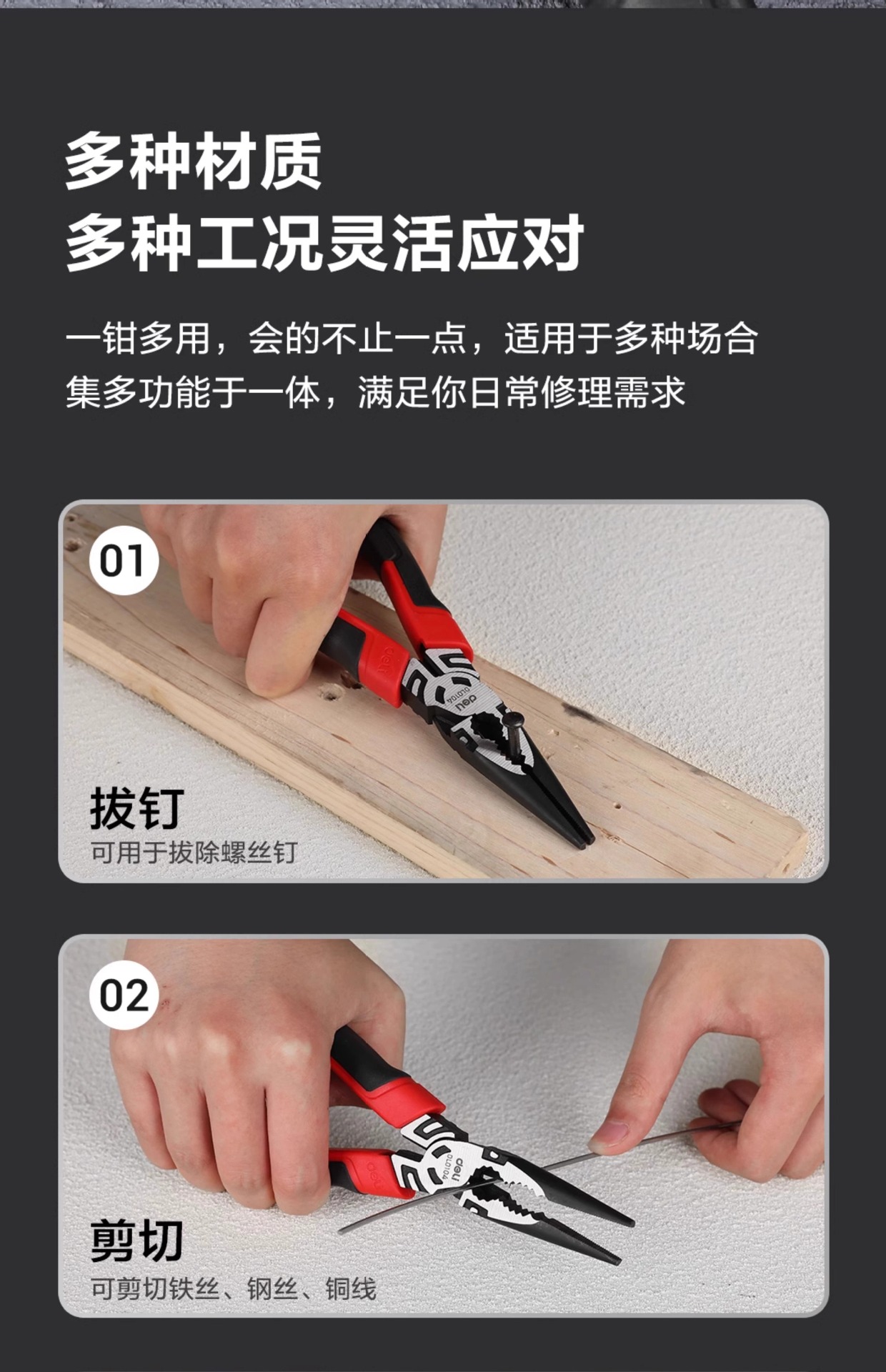 多种材质
多种工况灵活应对

一钳多用，会的不止一点，适用于多种场合
集多功能于一体，满足你日常修理需求

01
deli
DL0104
deli
拔钉
可用于拔除螺丝钉

02
deli
DL0104
deli
剪切
可剪切铁丝、钢丝、铜线