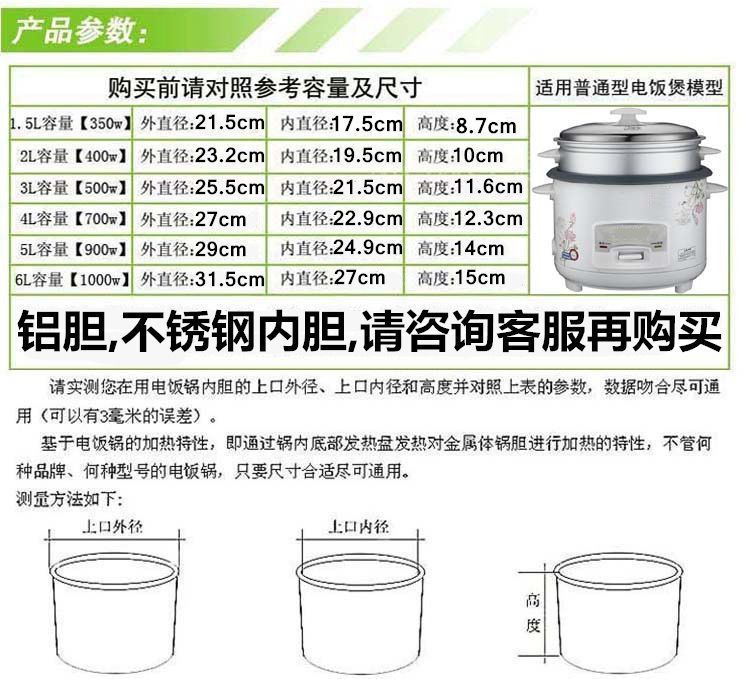 产品参数:

| 购买前请对照参考容量及尺寸 | | | | 适用普通型电饭煲模型 |
|---|---|---|---|---|
| 1.5L容量【350w】 | 外直径:21.5cm | 内直径:17.5cm | 高度:8.7cm | |
| 2L容量【400w】 | 外直径:23.2cm | 内直径:19.5cm | 高度:10cm | |
| 3L容量【500w】 | 外直径:25.5cm | 内直径:21.5cm | 高度:11.6cm | |
| 4L容量【700w】 | 外直径:27cm | 内直径:22.9cm | 高度:12.3cm | |
| 5L容量【900w】 | 外直径:29cm | 内直径:24.9cm | 高度:14cm | |
| 6L容量【1000w】 | 外直径:31.5cm | 内直径:27cm | 高度:15cm | |

铝胆,不锈钢内胆,请咨询客服再购买

请实测您在用电饭锅内胆的上口外径、上口内径和高度并对照上表的参数，数据吻合尽可通用（可以有3毫米的误差）。

基于电饭锅的加热特性，即通过锅内底部发热盘发热对金属体锅胆进行加热的特性，不管何种品牌、何种型号的电饭锅，只要尺寸合适尽可通用。

测量方法如下:

上口外径

上口内径

高度