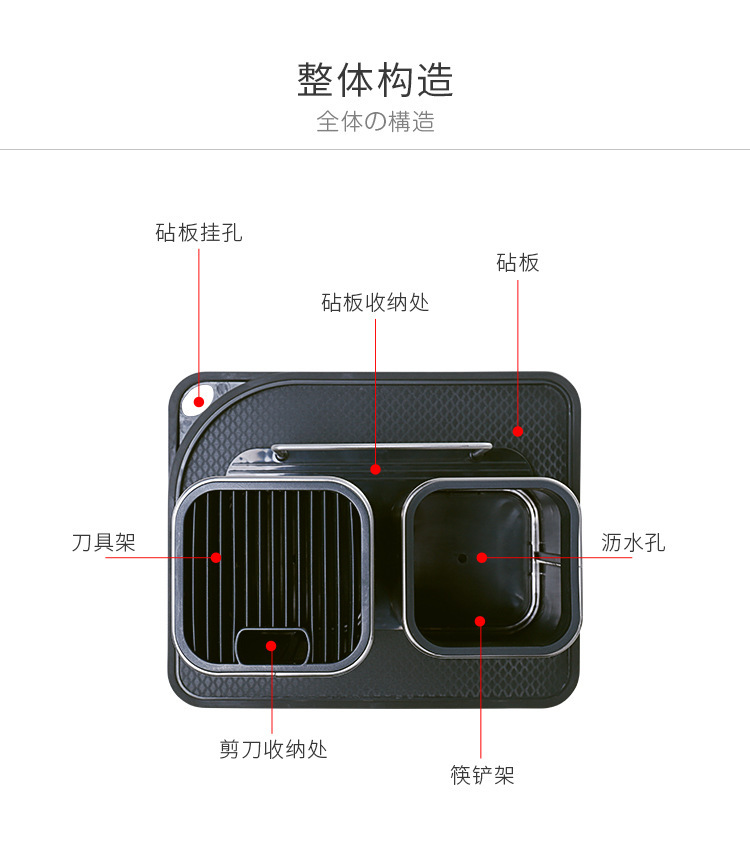 整体构造
全体の構造

砧板挂孔

砧板

砧板收纳处

刀具架

沥水孔

剪刀收纳处

筷铲架