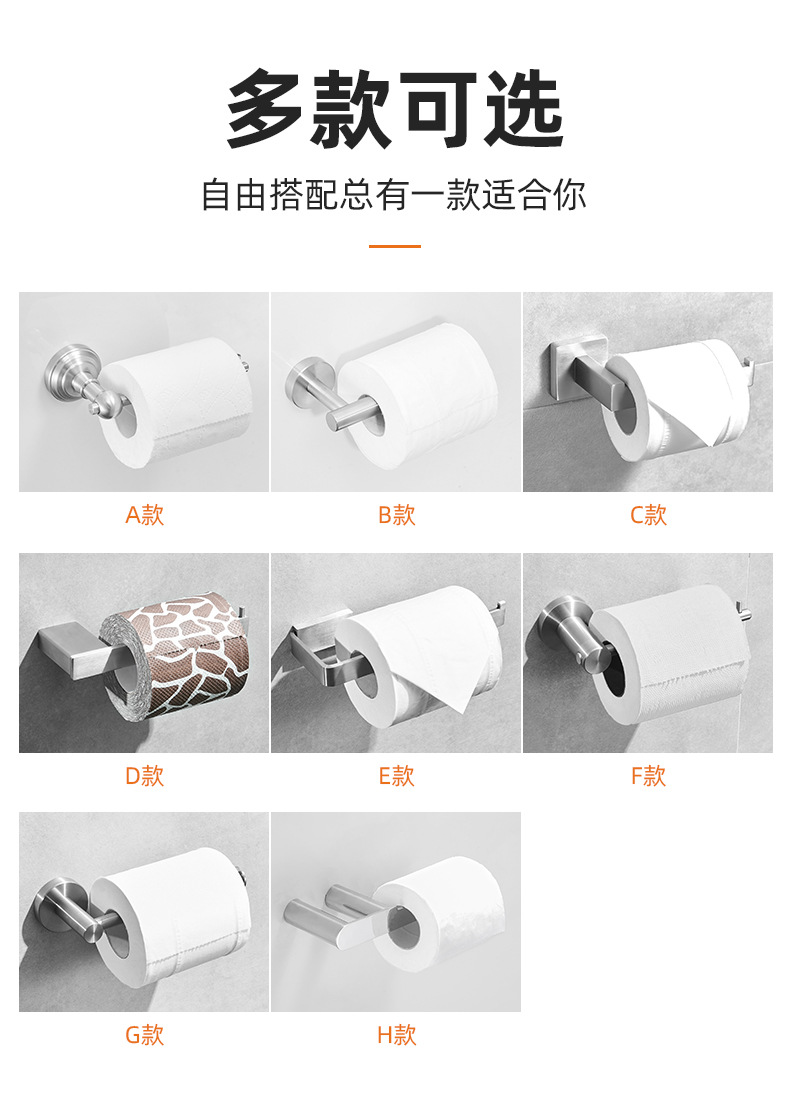 多款可选

自由搭配总有一款适合你

A款

B款

C款

D款

E款

F款

G款

H款