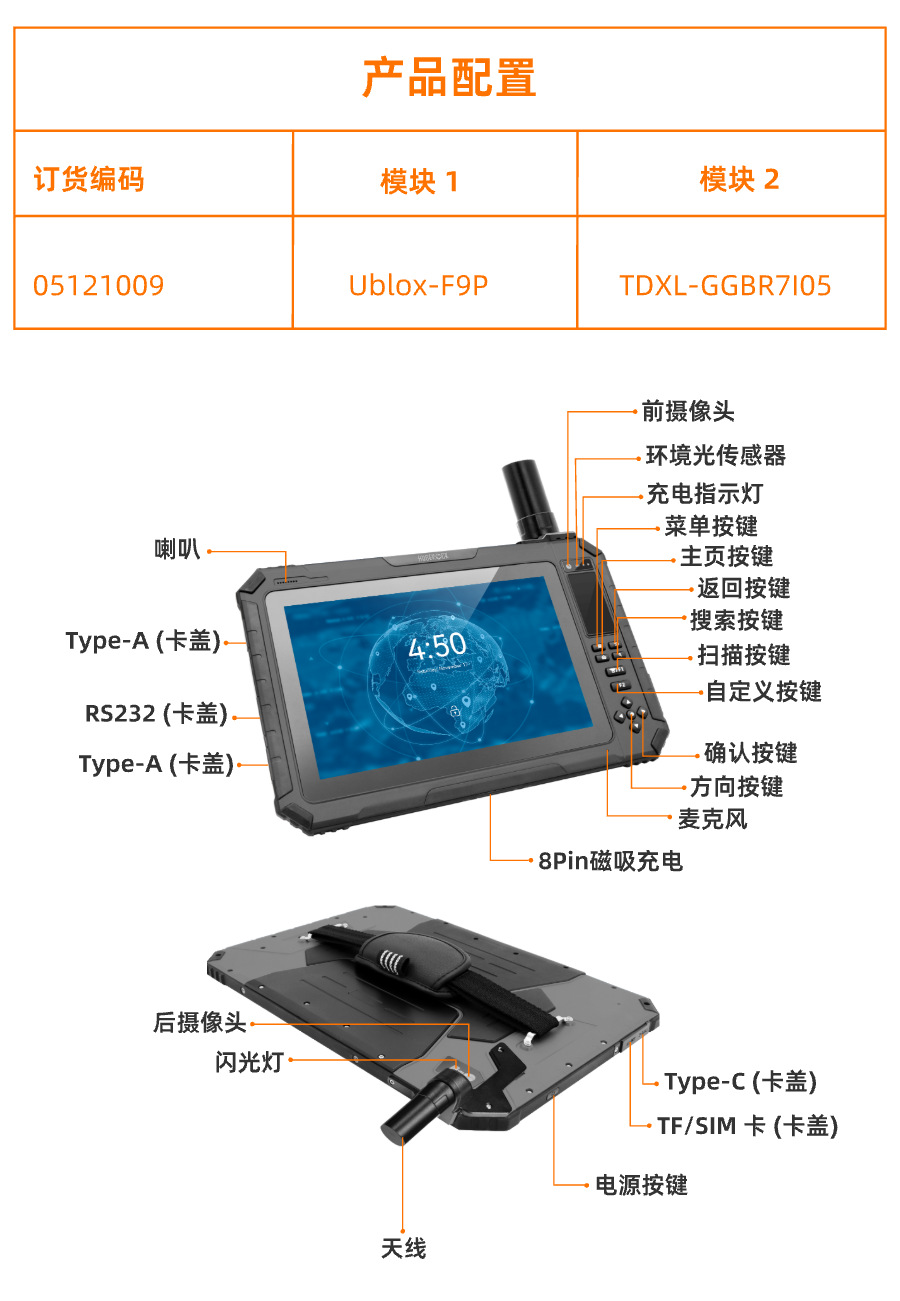 产品配置

| 订货编码 | 模块 1 | 模块 2 |
|---|---|---|
| 05121009 | Ublox-F9P | TDXL-GGBR7I05 |

前摄像头
环境光传感器
充电指示灯
菜单按键
主页按键
返回按键
搜索按键
扫描按键
自定义按键
确认按键
方向按键
麦克风
8Pin磁吸充电
喇叭
Type-A (卡盖)
RS232 (卡盖)
Type-A (卡盖)
4:50

后摄像头
闪光灯
Type-C (卡盖)
TF/SIM 卡 (卡盖)
电源按键
天线