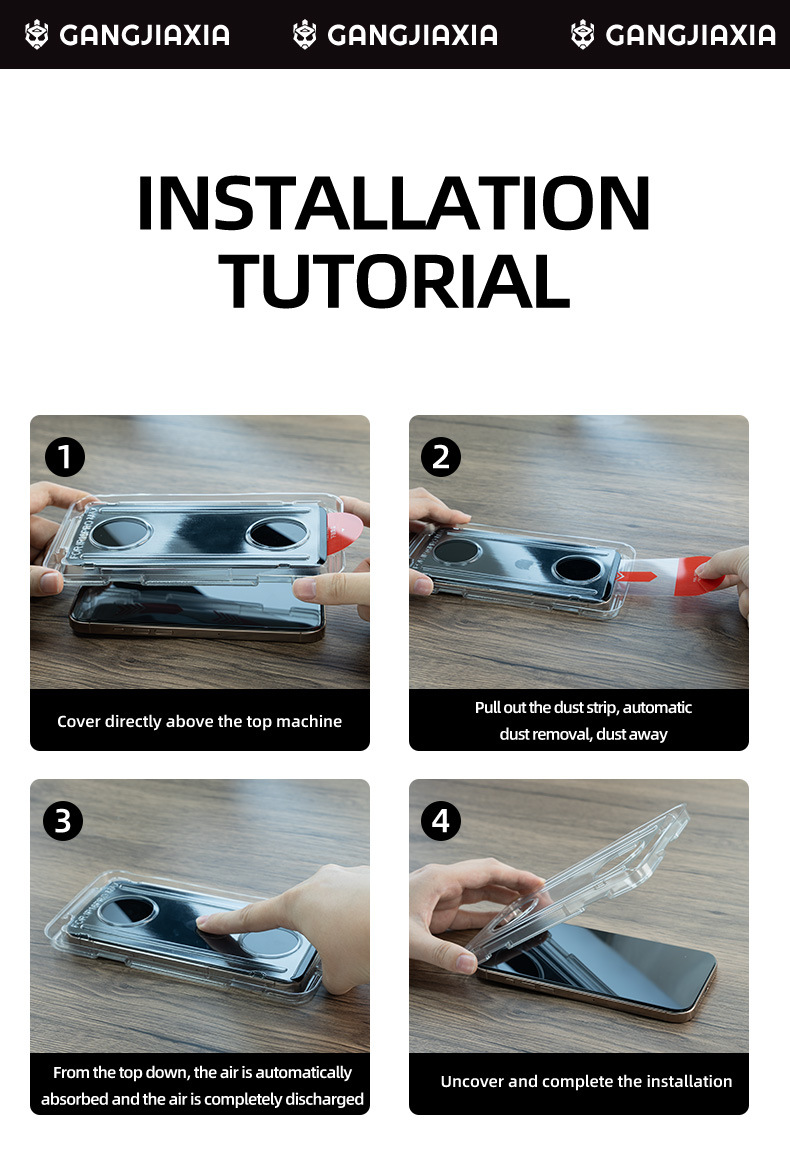 GANGJIAXIA GANGJIAXIA GANGJIAXIA

INSTALLATION TUTORIAL

1

Cover directly above the top machine

2

Pull out the dust strip, automatic dust removal, dust away

3

From the top down, the air is automatically absorbed and the air is completely discharged

4

Uncover and complete the installation