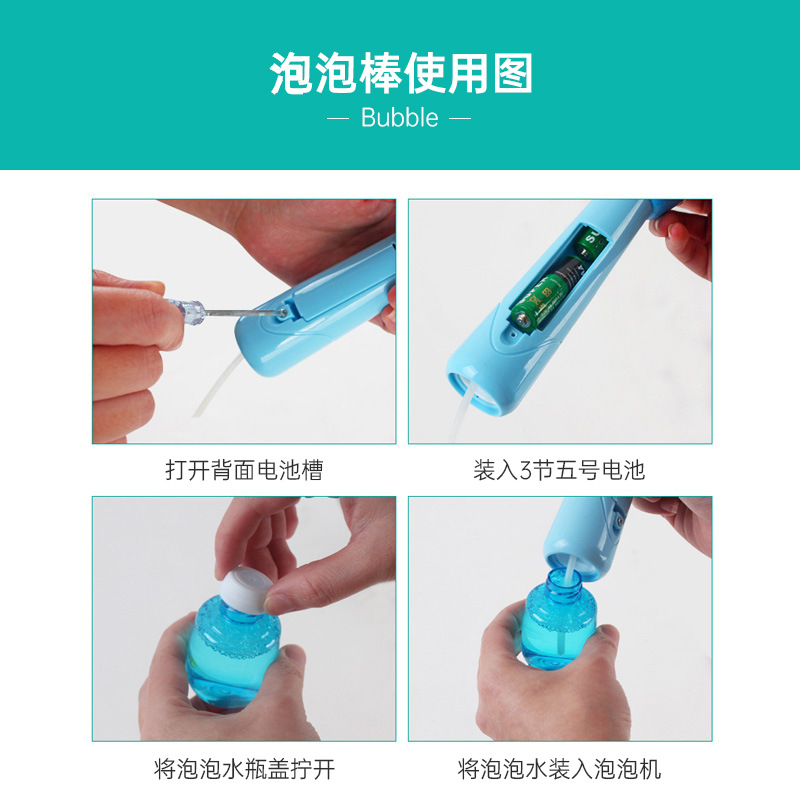 泡泡棒使用图
— Bubble —

打开背面电池槽

装入3节五号电池

将泡泡水瓶盖拧开

将泡泡水装入泡泡机