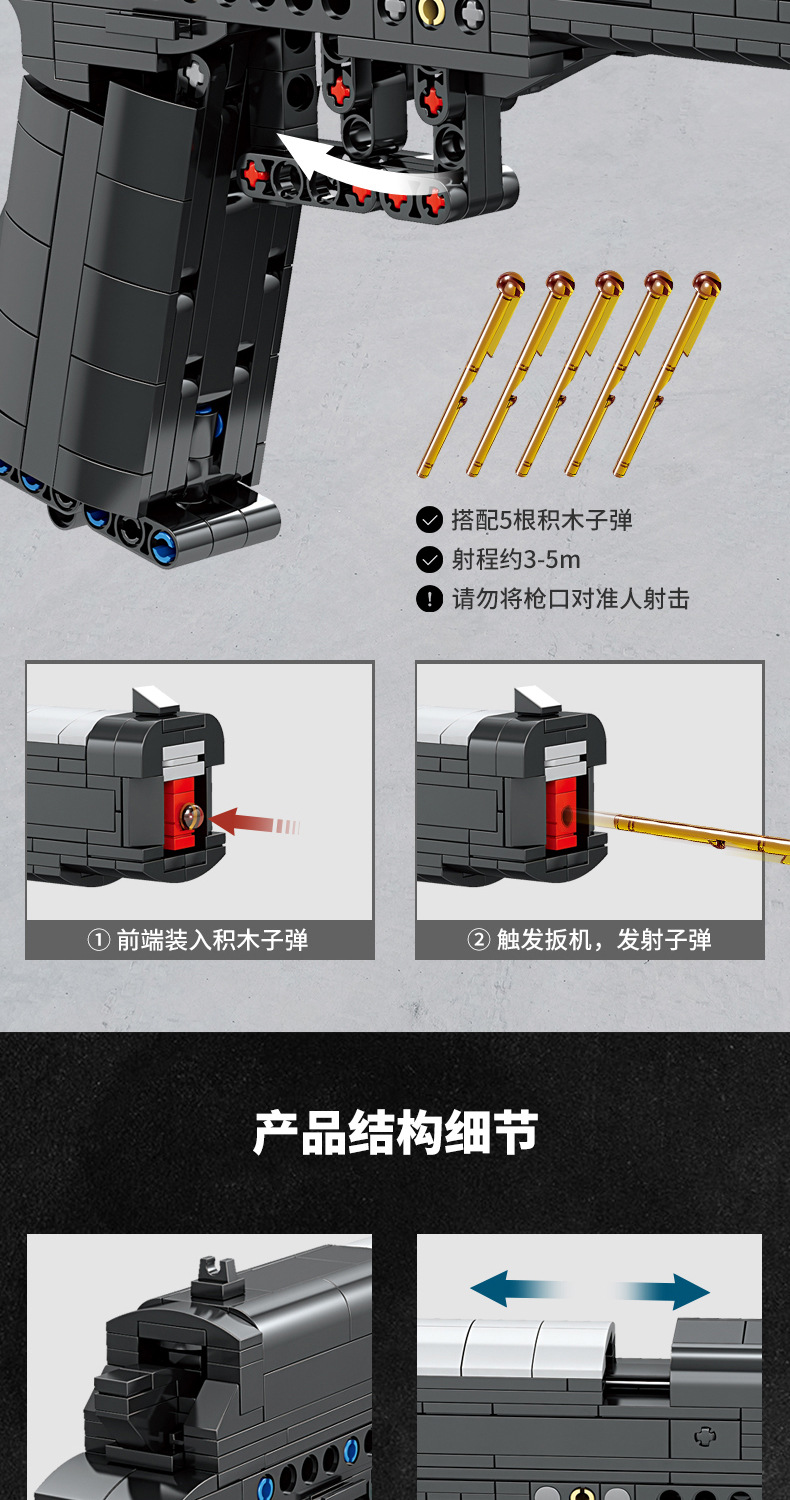 搭配5根积木子弹

射程约3-5m

请勿将枪口对准人射击

① 前端装入积木子弹

② 触发扳机，发射子弹

产品结构细节