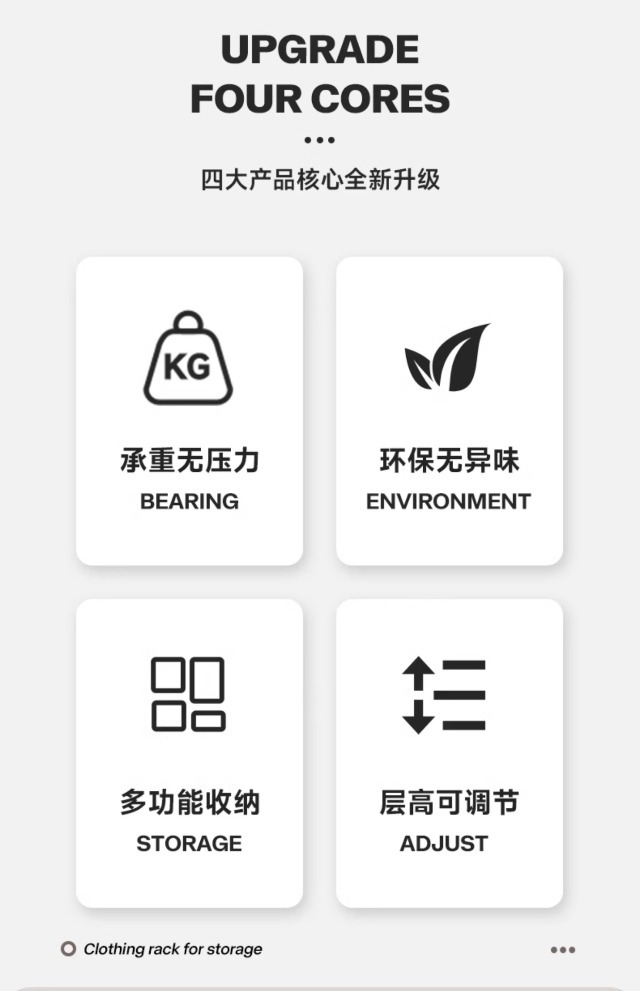 UPGRADE
FOUR CORES

四大产品核心全新升级

KG

承重无压力
BEARING

环保无异味
ENVIRONMENT

多功能收纳
STORAGE

层高可调节
ADJUST

Clothing rack for storage