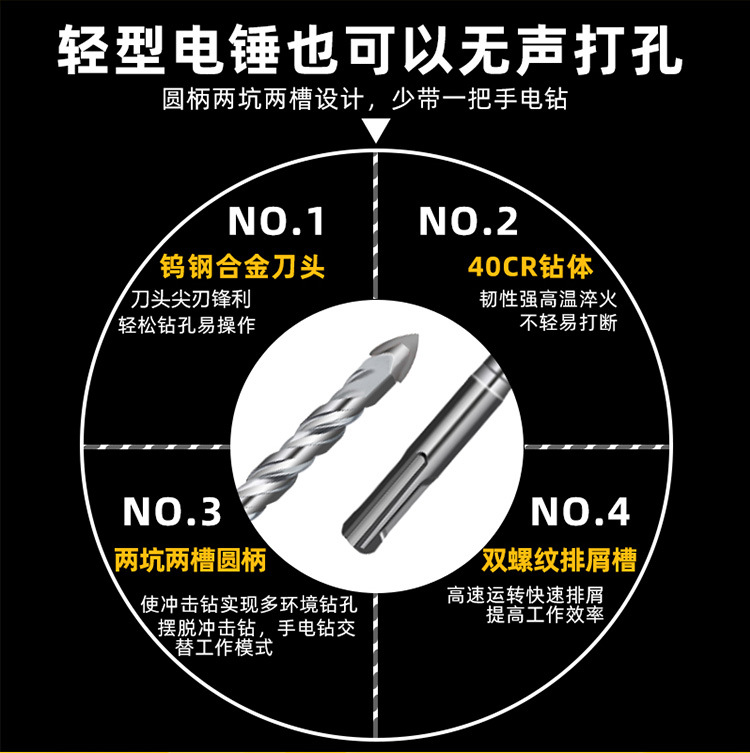 轻型电锤也可以无声打孔

圆柄两坑两槽设计，少带一把手电钻

NO.1
钨钢合金刀头
刀头尖刃锋利
轻松钻孔易操作

NO.2
40CR钻体
韧性强高温淬火
不轻易打断

NO.3
两坑两槽圆柄
使冲击钻实现多环境钻孔
摆脱冲击钻，手电钻交替工作模式

NO.4
双螺纹排屑槽
高速运转快速排屑
提高工作效率