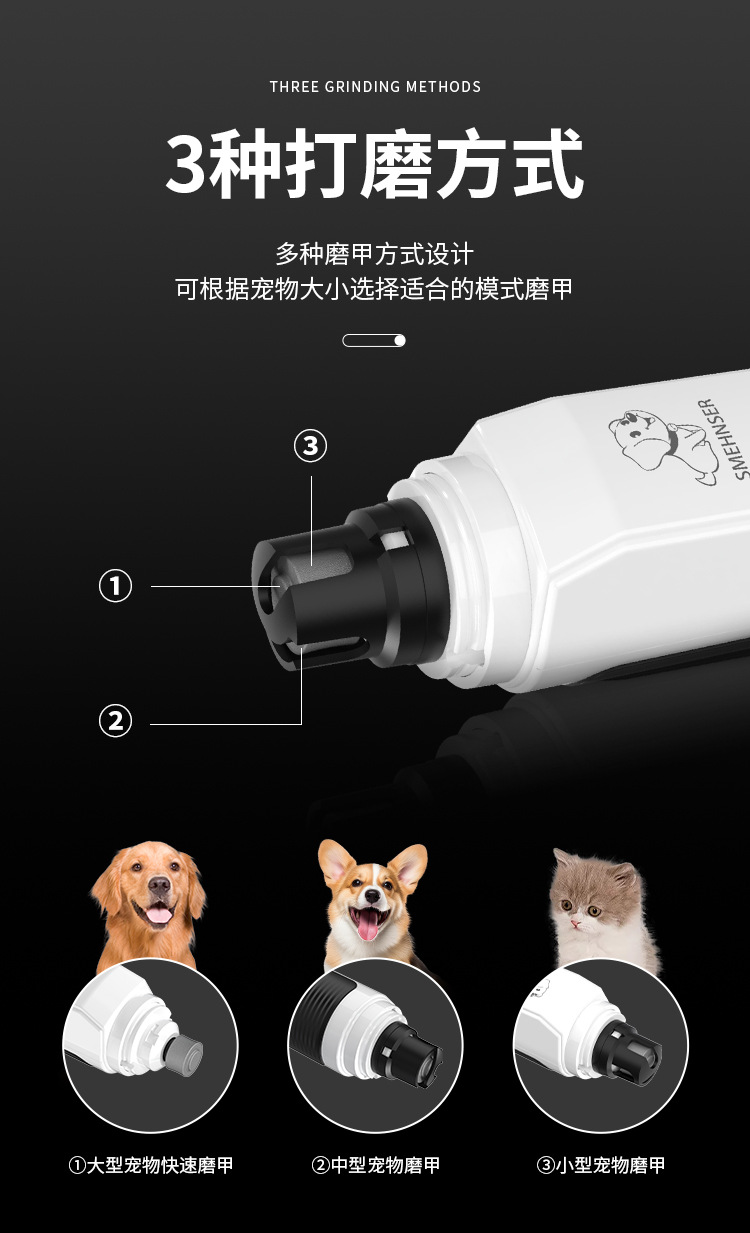 THREE GRINDING METHODS

3种打磨方式

多种磨甲方式设计
可根据宠物大小选择适合的模式磨甲

SMEHNSER

③

①

②

①大型宠物快速磨甲

②中型宠物磨甲

③小型宠物磨甲