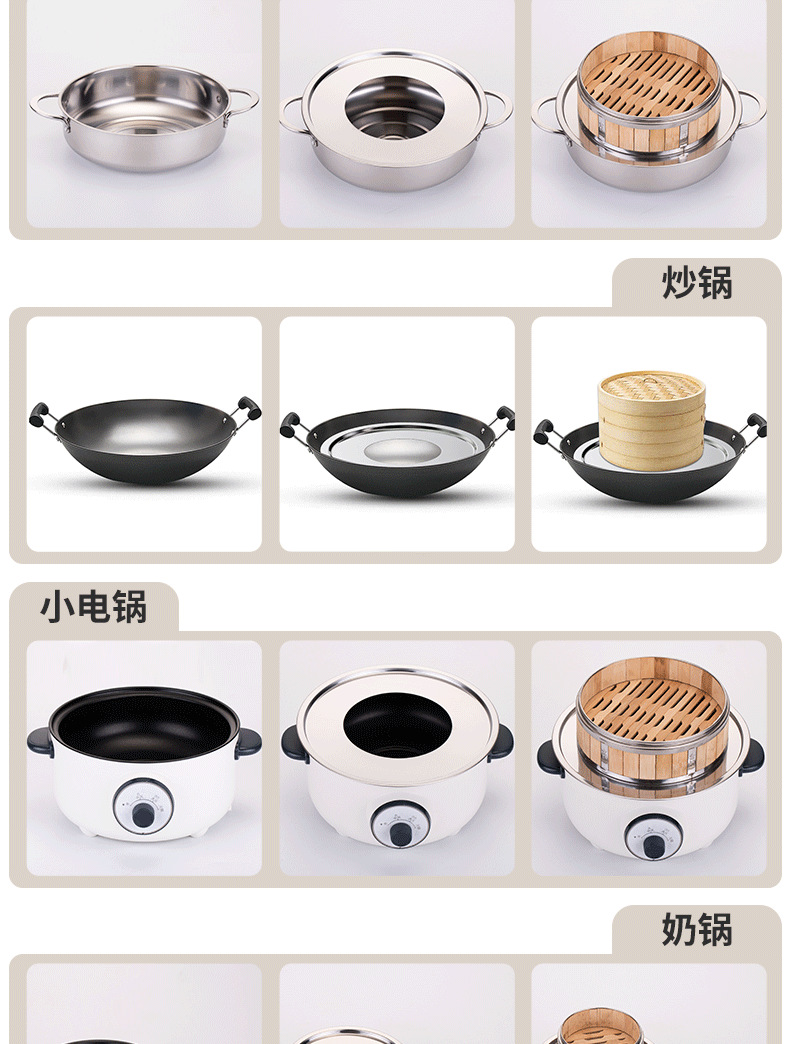 炒锅

小电锅

奶锅