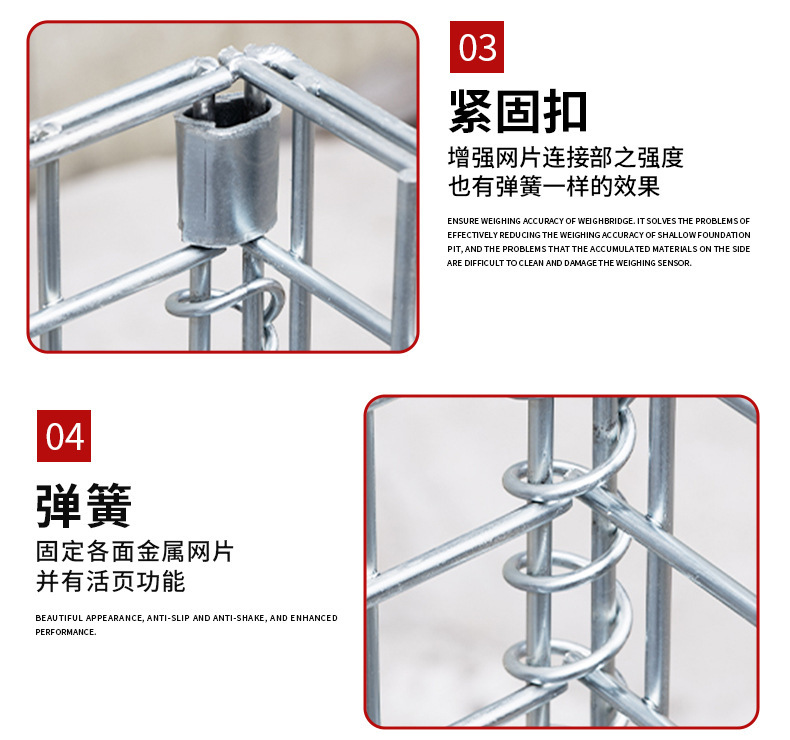 03

紧固扣

增强网片连接部之强度
也有弹簧一样的效果

ENSURE WEIGHING ACCURACY OF WEIGHBRIDGE. IT SOLVES THE PROBLEMS OF EFFECTIVELY REDUCING THE WEIGHING ACCURACY OF SHALLOW FOUNDATION PIT, AND THE PROBLEMS THAT THE ACCUMULATED MATERIALS ON THE SIDE ARE DIFFICULT TO CLEAN AND DAMAGE THE WEIGHING SENSOR.

04

弹簧

固定各面金属网片
并有活页功能

BEAUTIFUL APPEARANCE, ANTI-SLIP AND ANTI-SHAKE, AND ENHANCED PERFORMANCE.