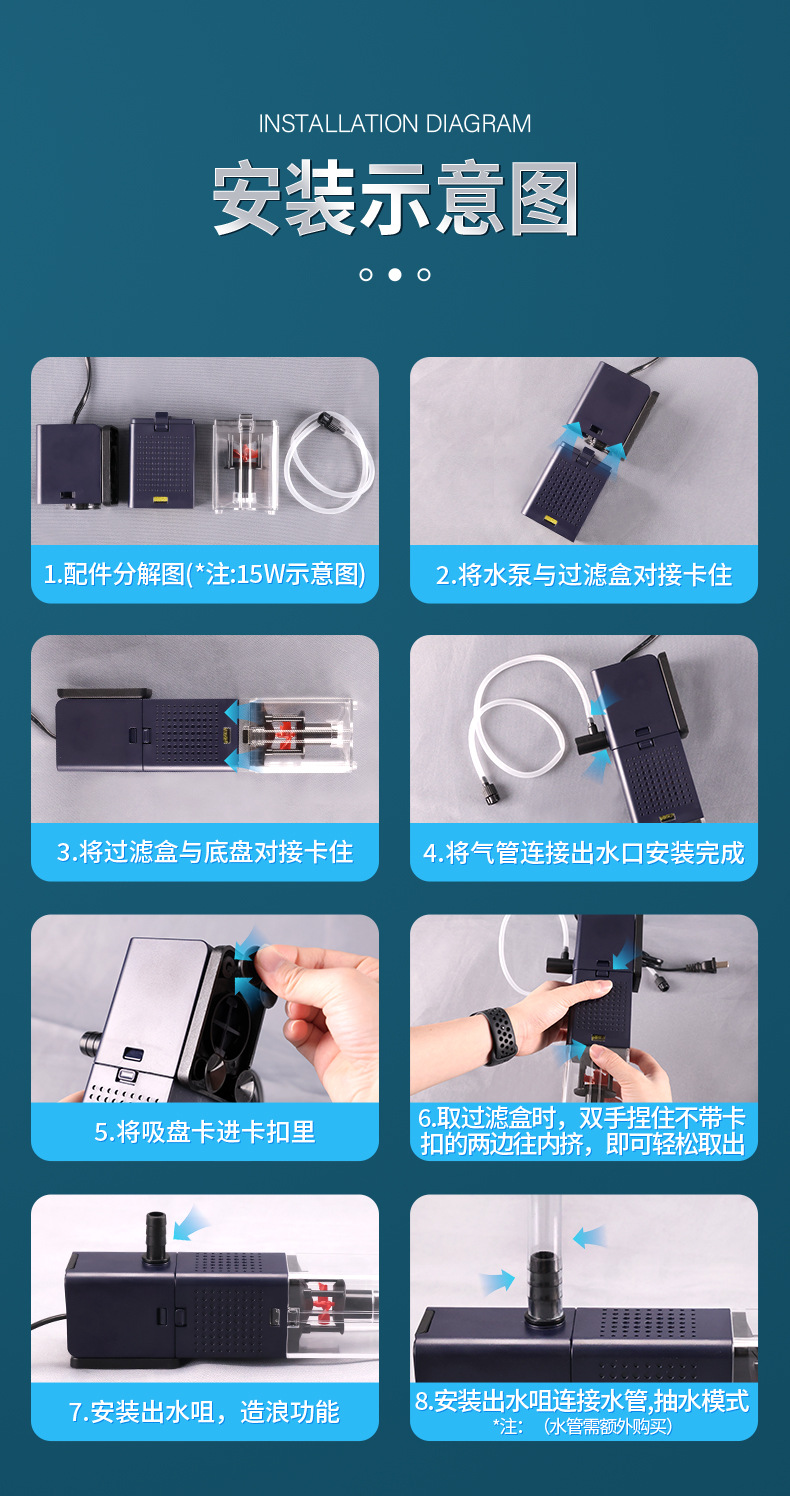 INSTALLATION DIAGRAM

安装示意图

1.配件分解图(*注:15W示意图)

2.将水泵与过滤盒对接卡住

3.将过滤盒与底盘对接卡住

4.将气管连接出水口安装完成

5.将吸盘卡进卡扣里

6.取过滤盒时，双手捏住不带卡扣的两边往内挤，即可轻松取出

7.安装出水咀，造浪功能

8.安装出水咀连接水管,抽水模式
*注：（水管需额外购买）