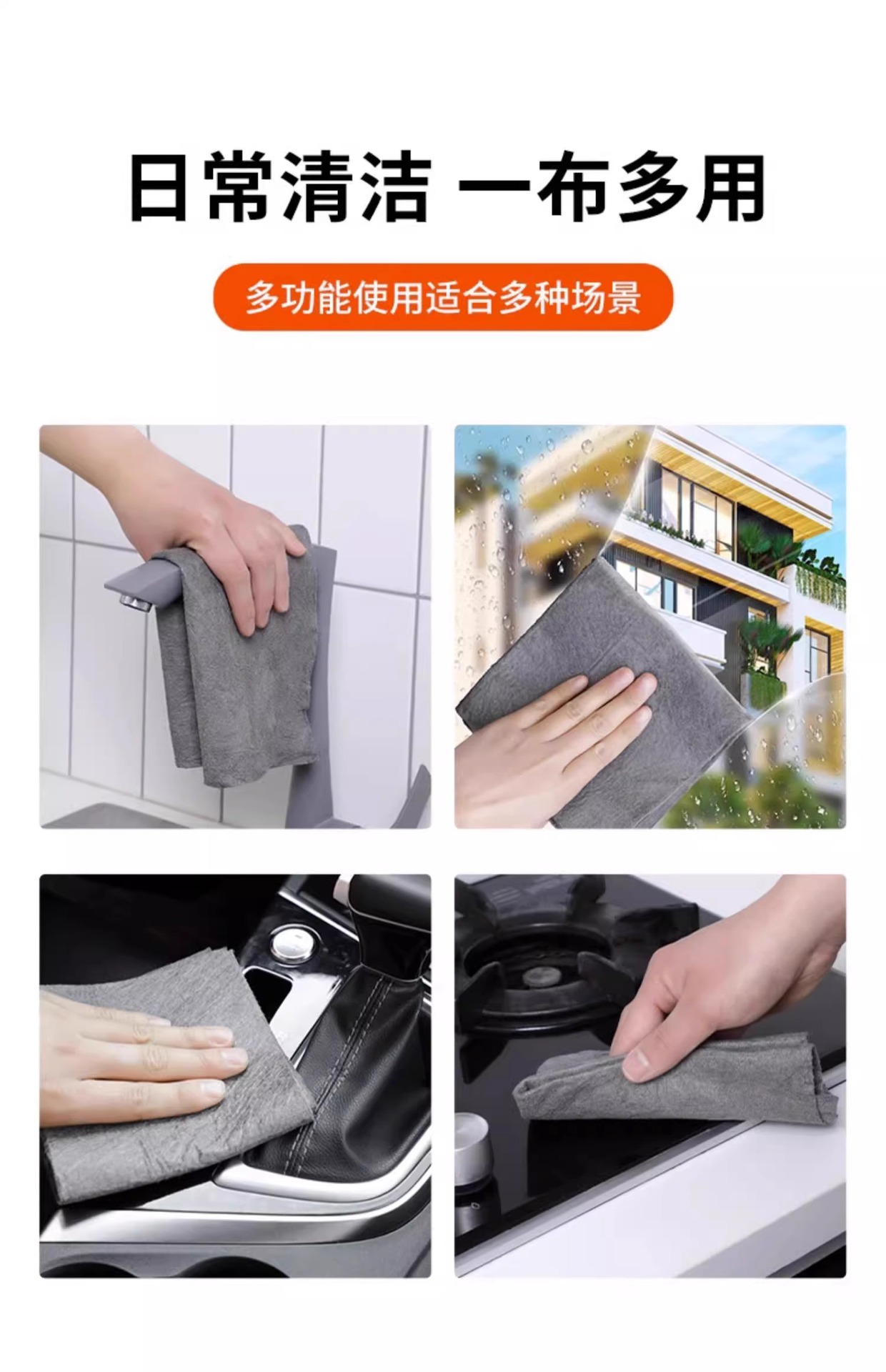 日常清洁 一布多用

多功能使用适合多种场景