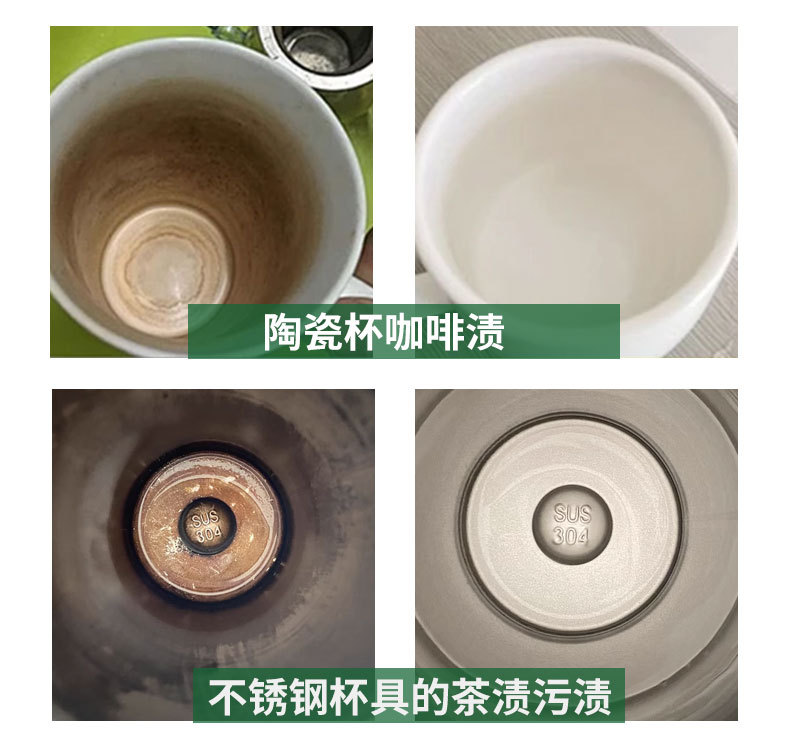 陶瓷杯咖啡渍

SUS 304

SUS 304

不锈钢杯具的茶渍污渍