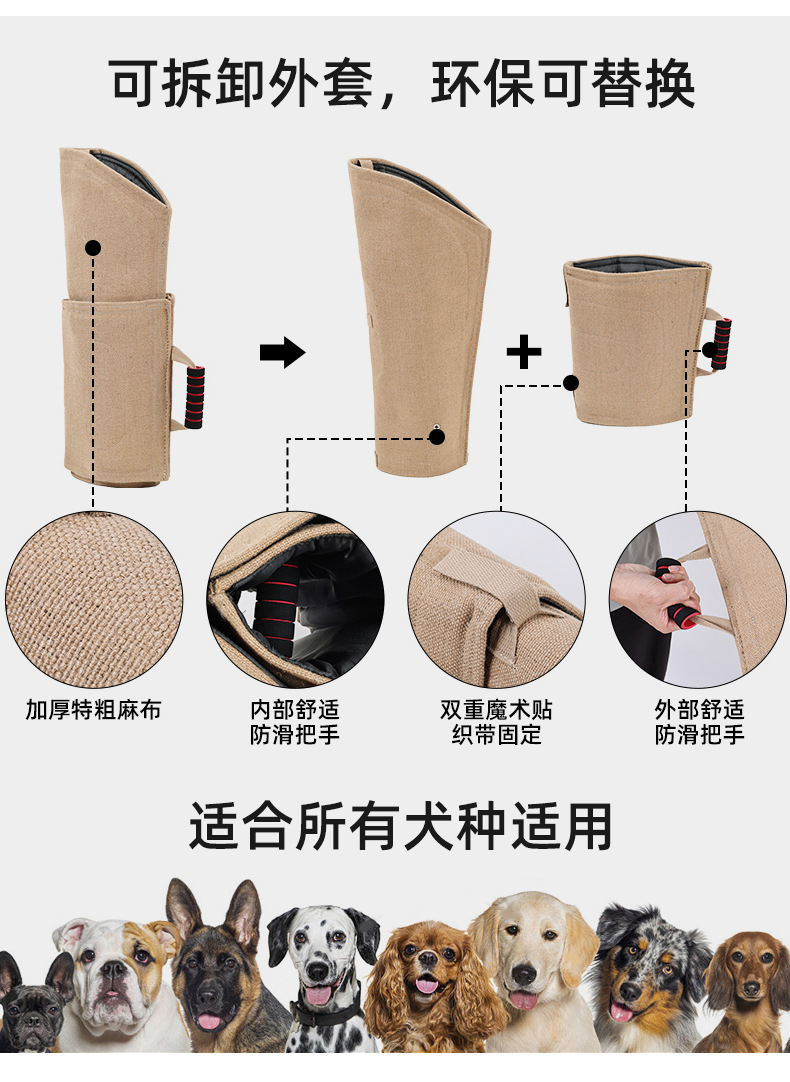 可拆卸外套，环保可替换

加厚特粗麻布

内部舒适
防滑把手

双重魔术贴
织带固定

外部舒适
防滑把手

适合所有犬种适用