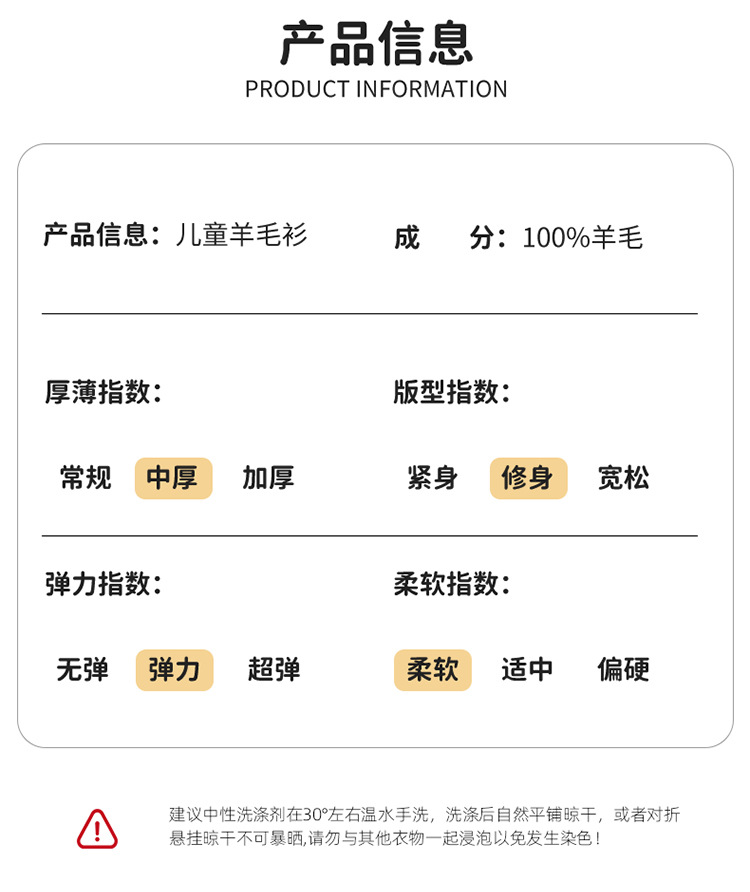 产品信息
PRODUCT INFORMATION

产品信息：儿童羊毛衫

成 分：100%羊毛

厚薄指数：

常规 中厚 加厚

版型指数：

紧身 修身 宽松

弹力指数：

无弹 弹力 超弹

柔软指数：

柔软 适中 偏硬

建议中性洗涤剂在30°左右温水手洗，洗涤后自然平铺晾干，或者对折悬挂晾干不可暴晒,请勿与其他衣物一起浸泡以免发生染色！