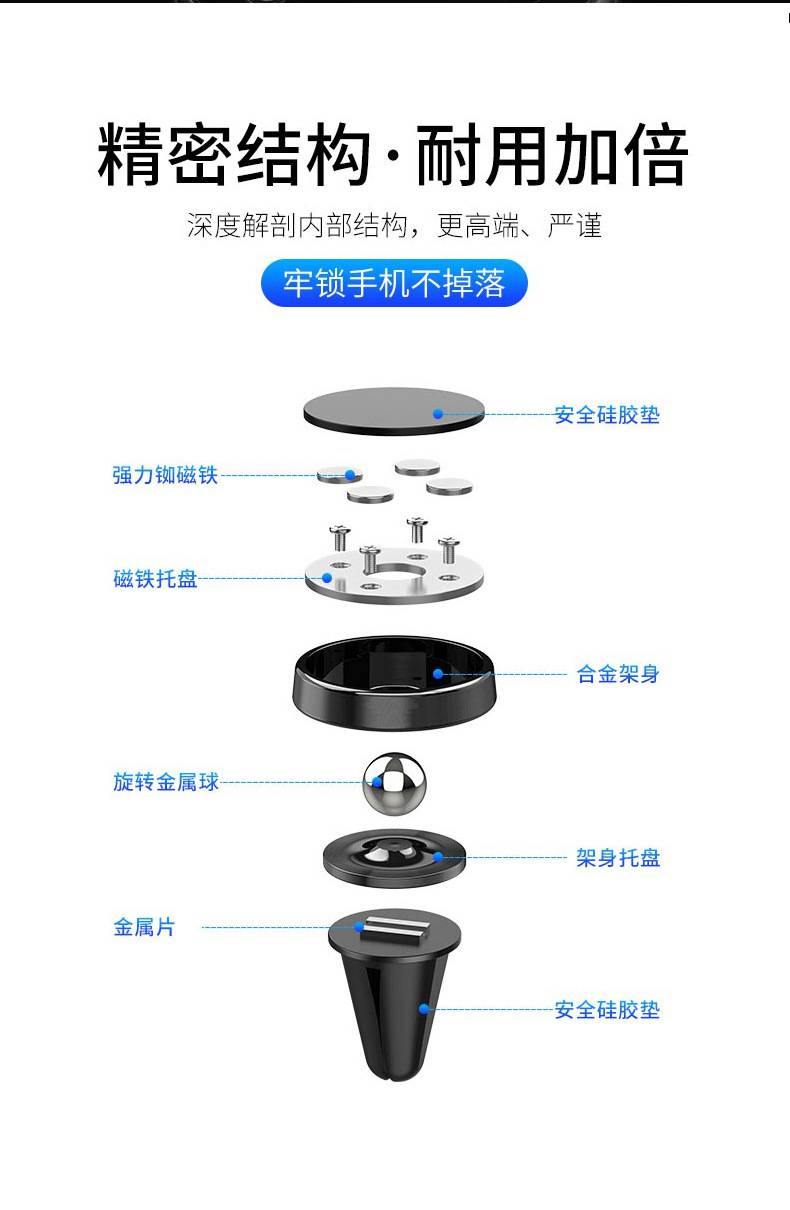 精密结构·耐用加倍

深度解剖内部结构，更高端、严谨

牢锁手机不掉落

安全硅胶垫

强力铷磁铁

磁铁托盘

合金架身

旋转金属球

架身托盘

金属片

安全硅胶垫