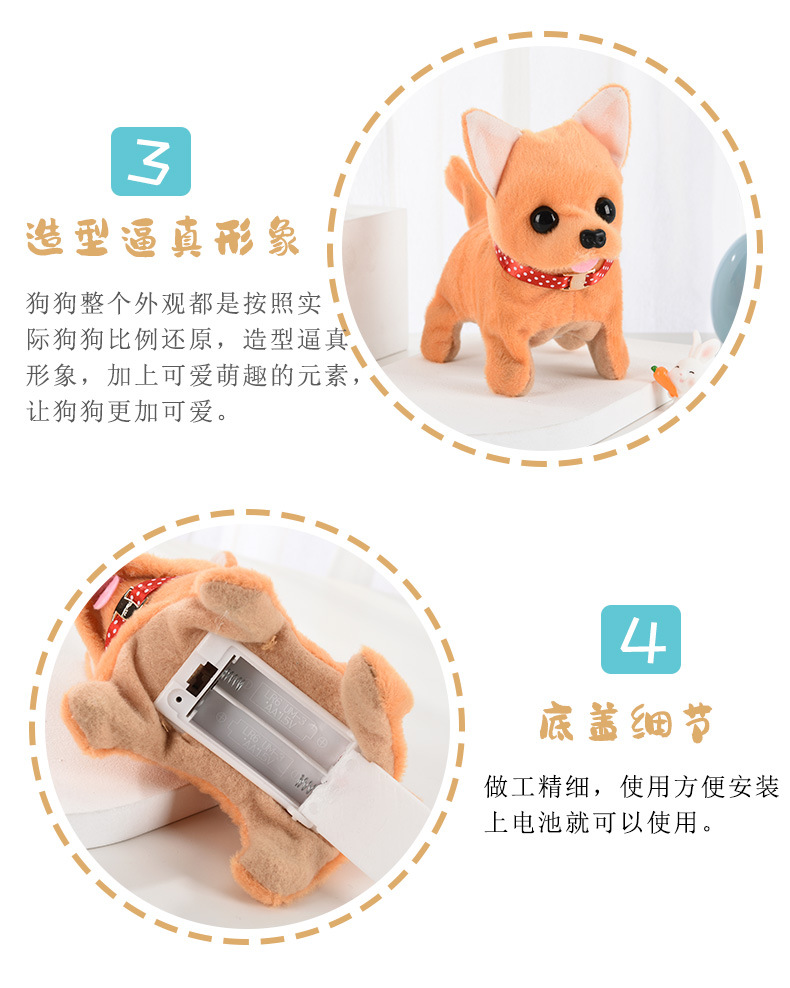 3

造型逼真形象

狗狗整个外观都是按照实际狗狗比例还原，造型逼真形象，加上可爱萌趣的元素，让狗狗更加可爱。

4

底盖细节

做工精细，使用方便安装上电池就可以使用。