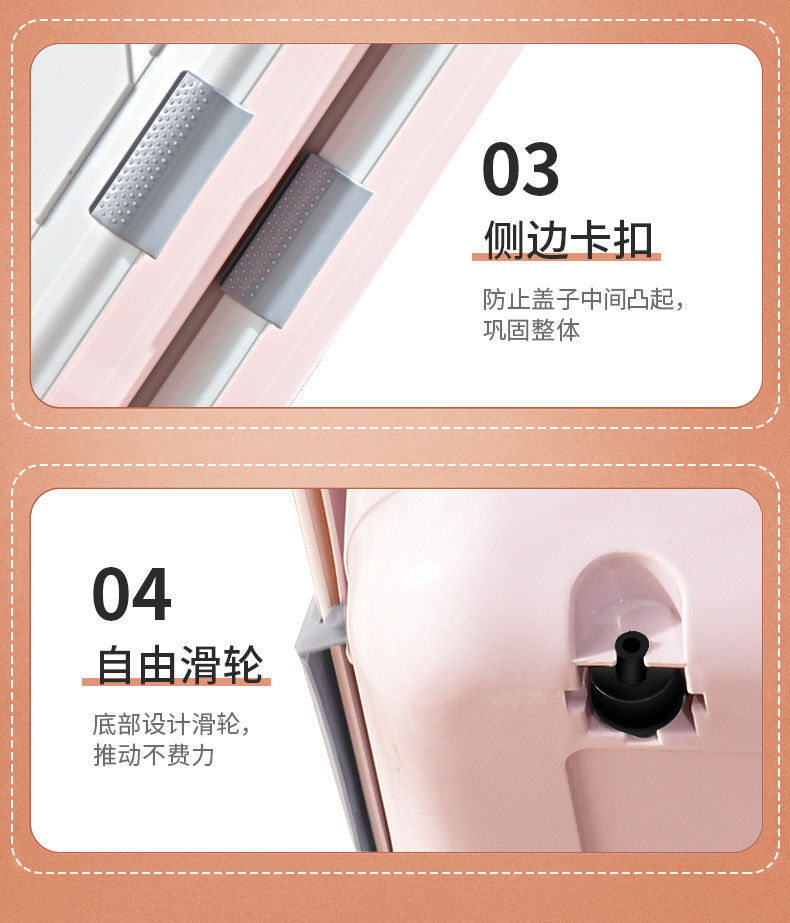 03
侧边卡扣
防止盖子中间凸起，巩固整体

04
自由滑轮
底部设计滑轮，推动不费力