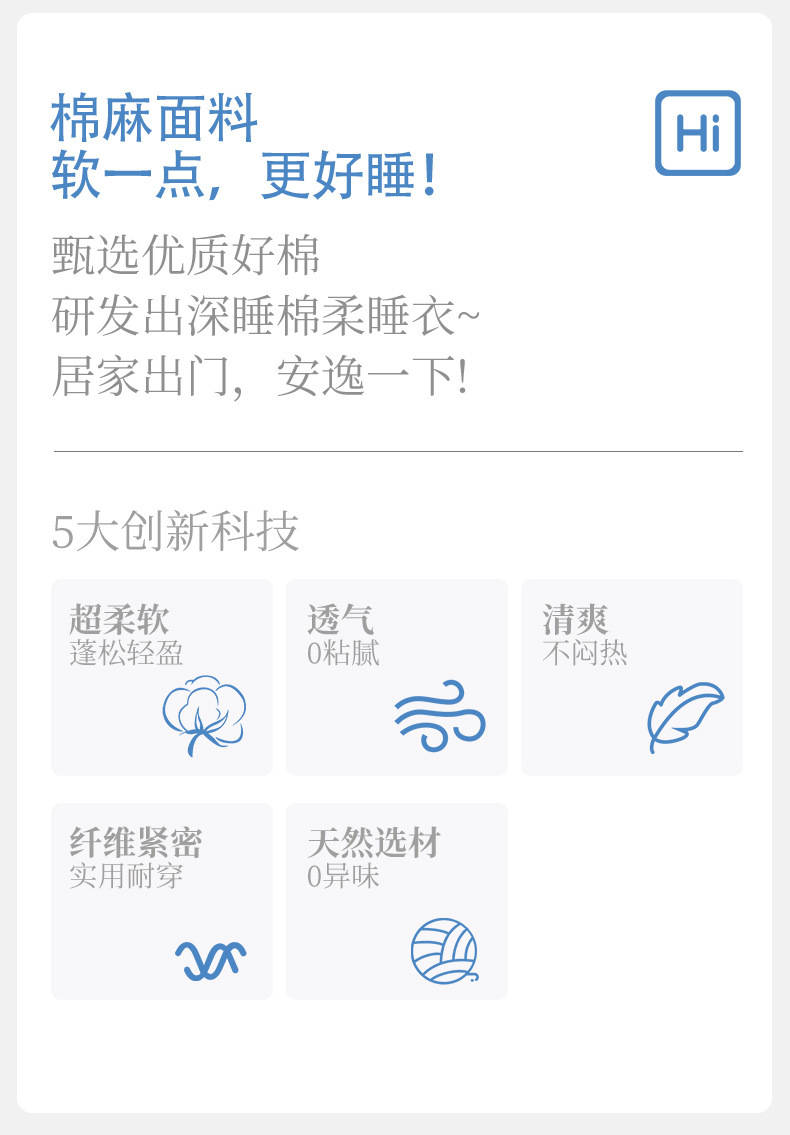 棉麻面料
软一点，更好睡！

Hi

甄选优质好棉
研发出深睡棉柔睡衣~
居家出门，安逸一下!

5大创新科技

超柔软
蓬松轻盈

透气
0粘腻

清爽
不闷热

纤维紧密
实用耐穿

天然选材
0异味