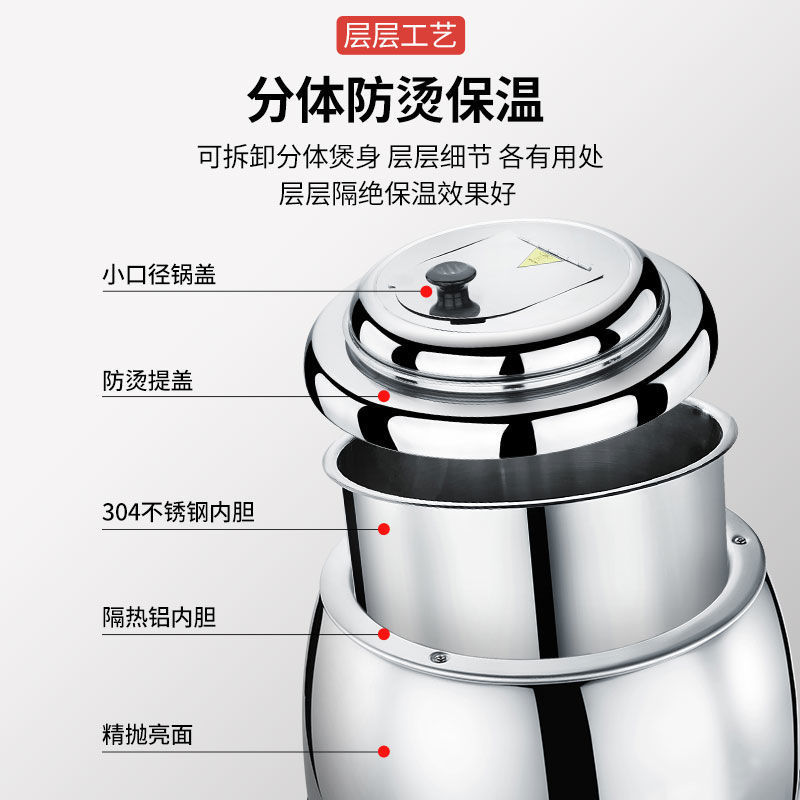 层层工艺

分体防烫保温

可拆卸分体煲身 层层细节 各有用处
层层隔绝保温效果好

小口径锅盖

防烫提盖

304不锈钢内胆

隔热铝内胆

精抛亮面