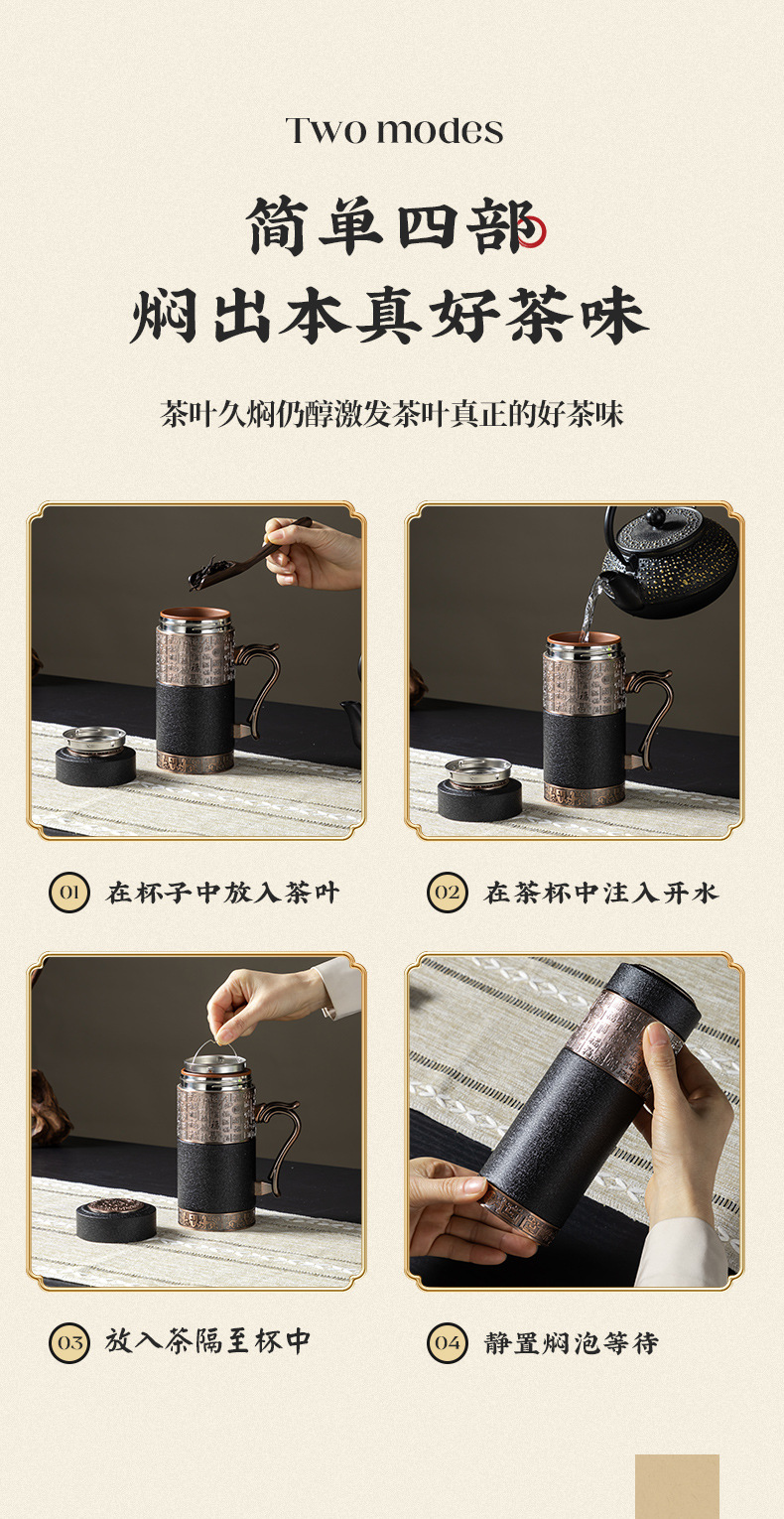 Two modes

简单四部
焖出本真好茶味

茶叶久焖仍醇激发茶叶真正的好茶味

01 在杯子中放入茶叶

02 在茶杯中注入开水

03 放入茶隔至杯中

04 静置焖泡等待