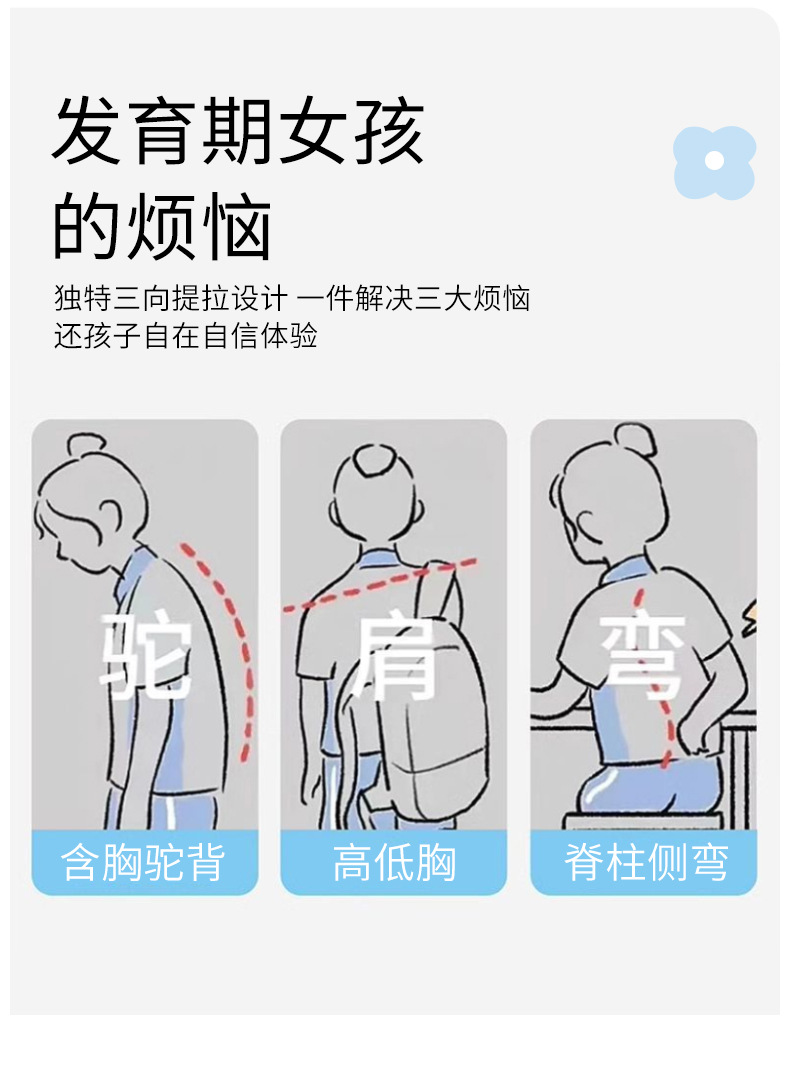 发育期女孩
的烦恼

独特三向提拉设计 一件解决三大烦恼
还孩子自在自信体验

驼

含胸驼背

肩

高低胸

弯

脊柱侧弯