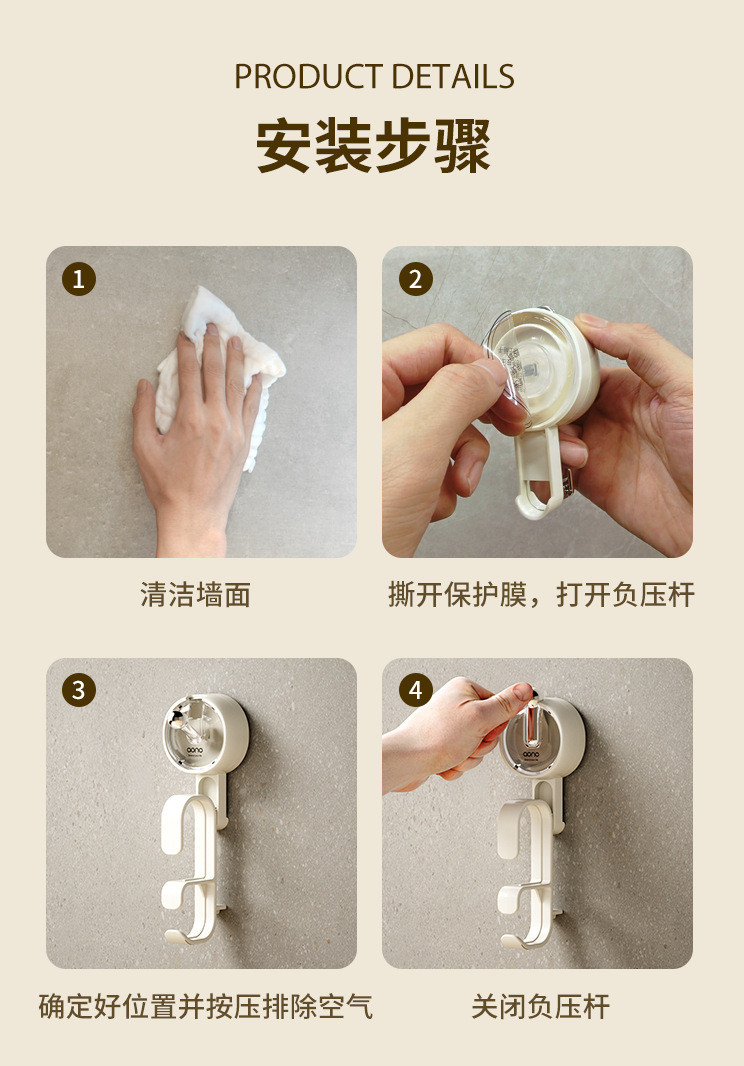 PRODUCT DETAILS
安装步骤

1

清洁墙面

2

撕开保护膜，打开负压杆

3

oono

确定好位置并按压排除空气

4

oono

关闭负压杆