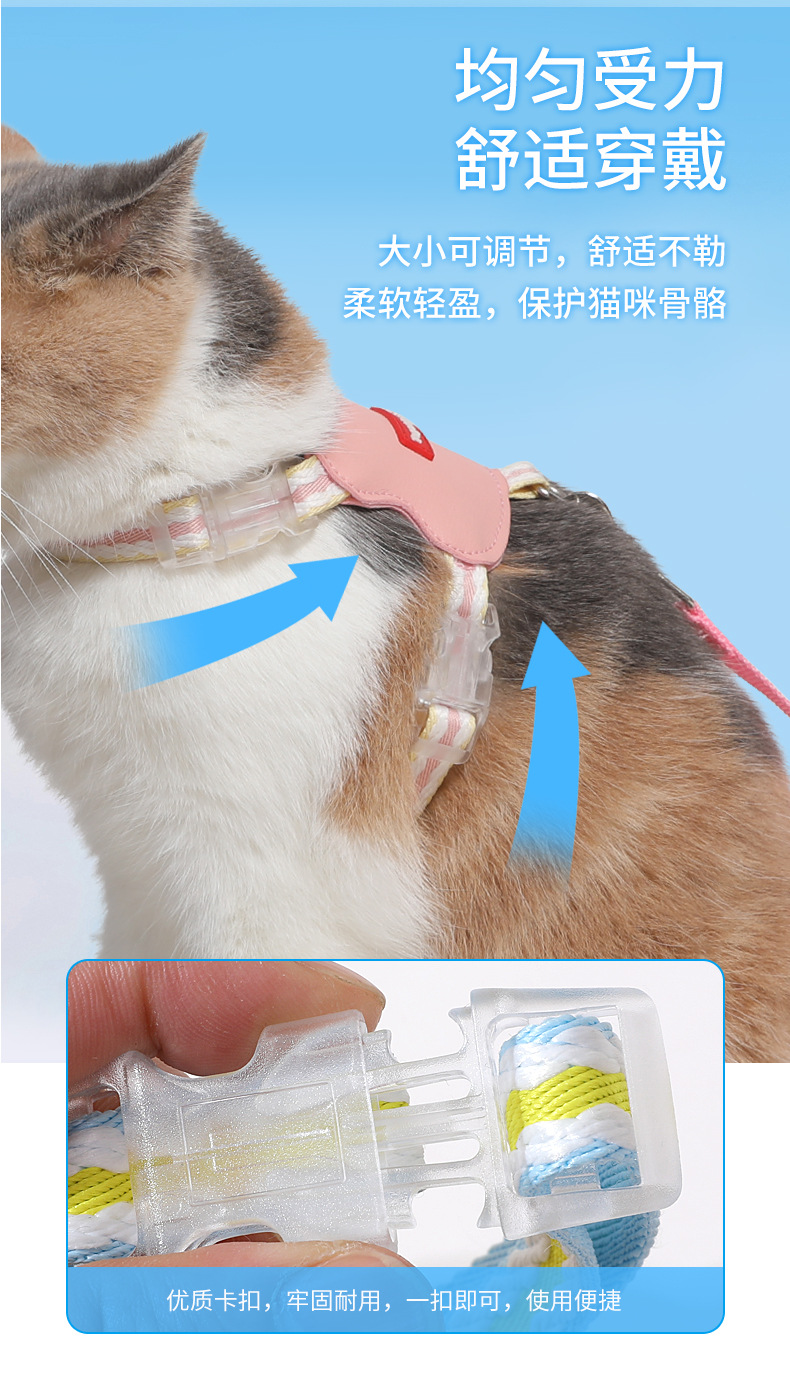 均匀受力
舒适穿戴

大小可调节，舒适不勒
柔软轻盈，保护猫咪骨骼

优质卡扣，牢固耐用，一扣即可，使用便捷