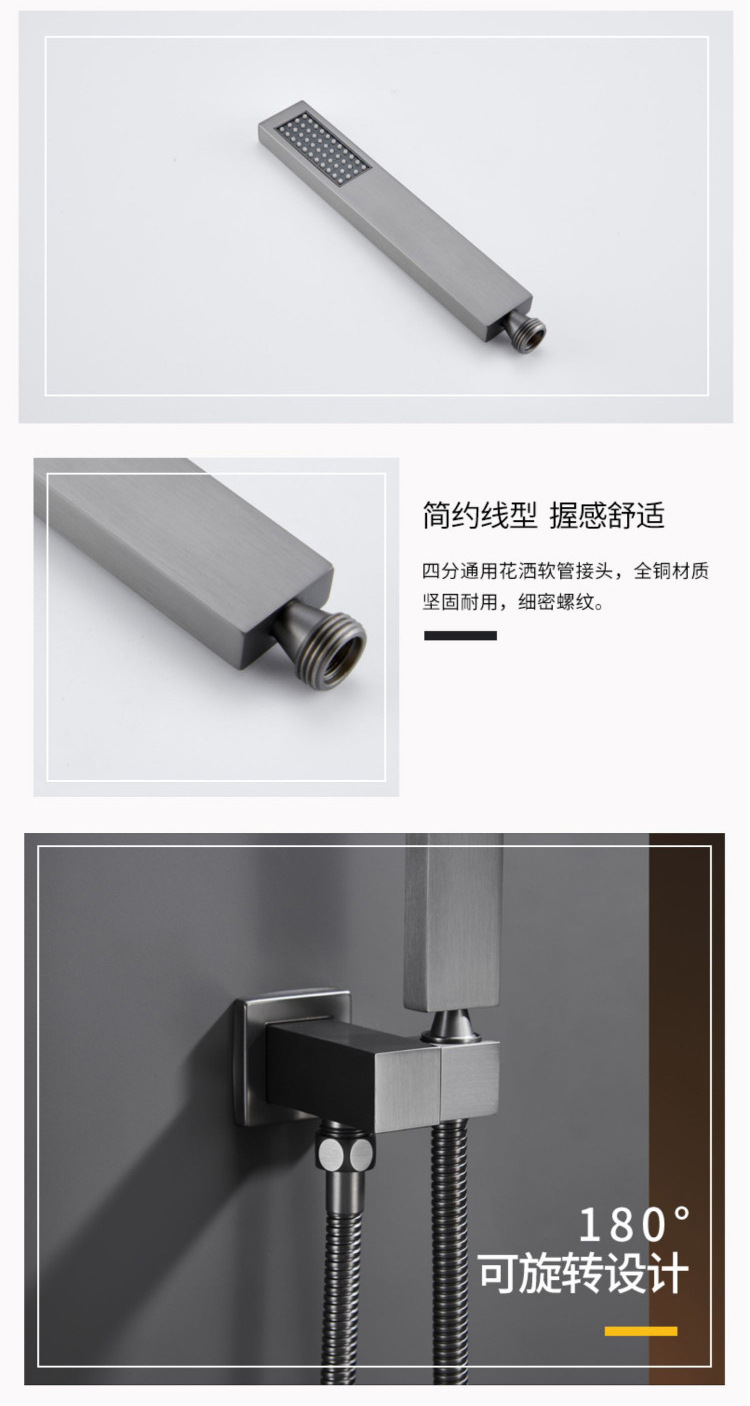 简约线型 握感舒适

四分通用花洒软管接头，全铜材质坚固耐用，细密螺纹。

180°
可旋转设计