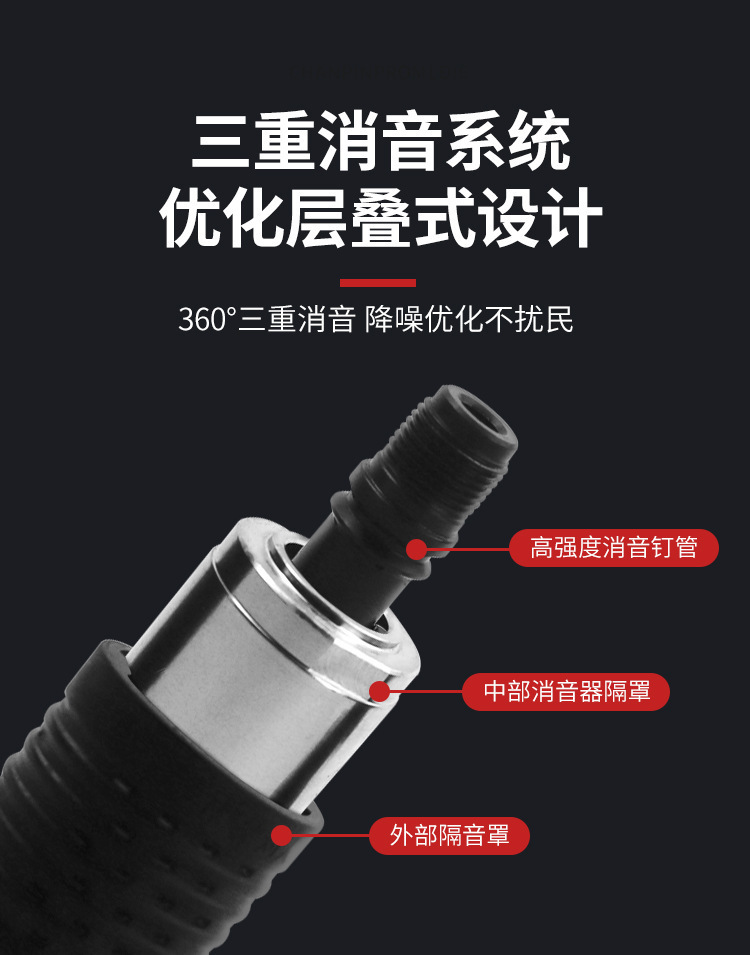 三重消音系统
优化层叠式设计

360°三重消音 降噪优化不扰民

高强度消音钉管

中部消音器隔罩

外部隔音罩