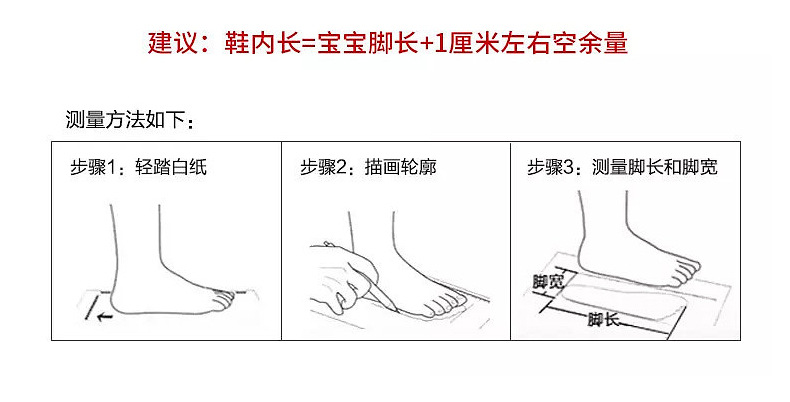 建议：鞋内长=宝宝脚长+1厘米左右空余量

测量方法如下：

步骤1：轻踏白纸

步骤2：描画轮廓

步骤3：测量脚长和脚宽

脚宽

脚长