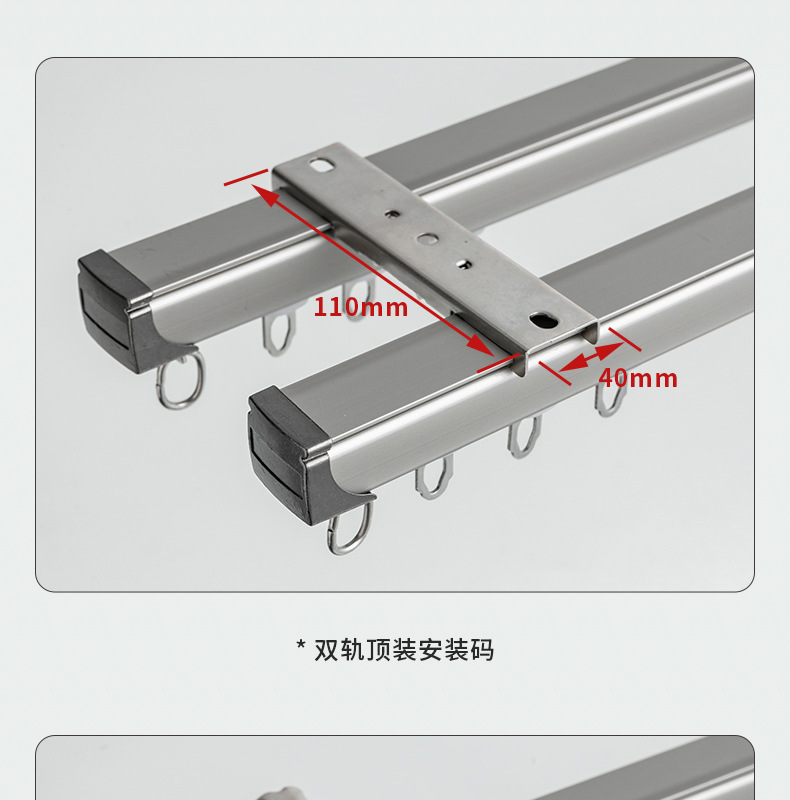 110mm

40mm

* 双轨顶装安装码