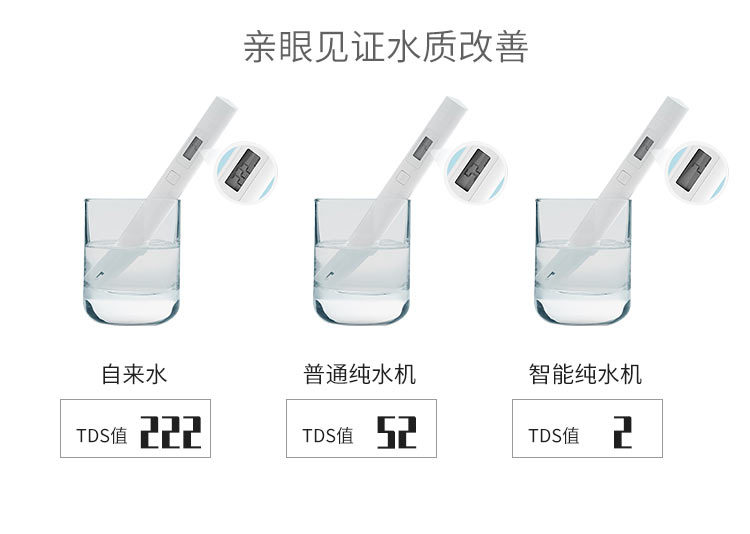 亲眼见证水质改善

222

52

2

自来水

TDS值 222

普通纯水机

TDS值 52

智能纯水机

TDS值 2